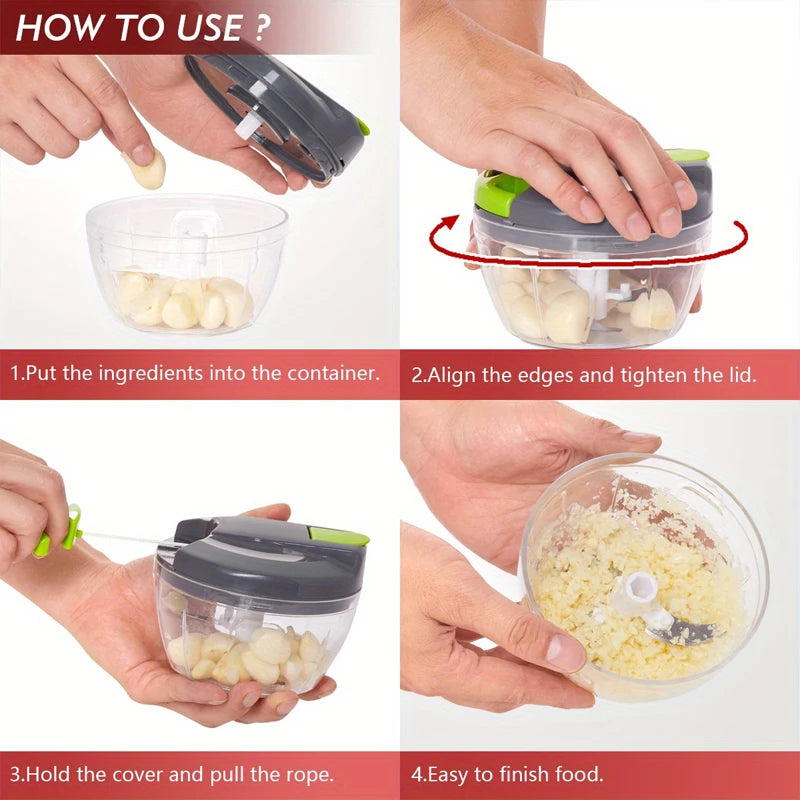 HOW TO USE ?

1.Put the ingredients into the container.

2.Align the edges and tighten the lid.

3.Hold the cover and pull the rope.

4.Easy to finish food.