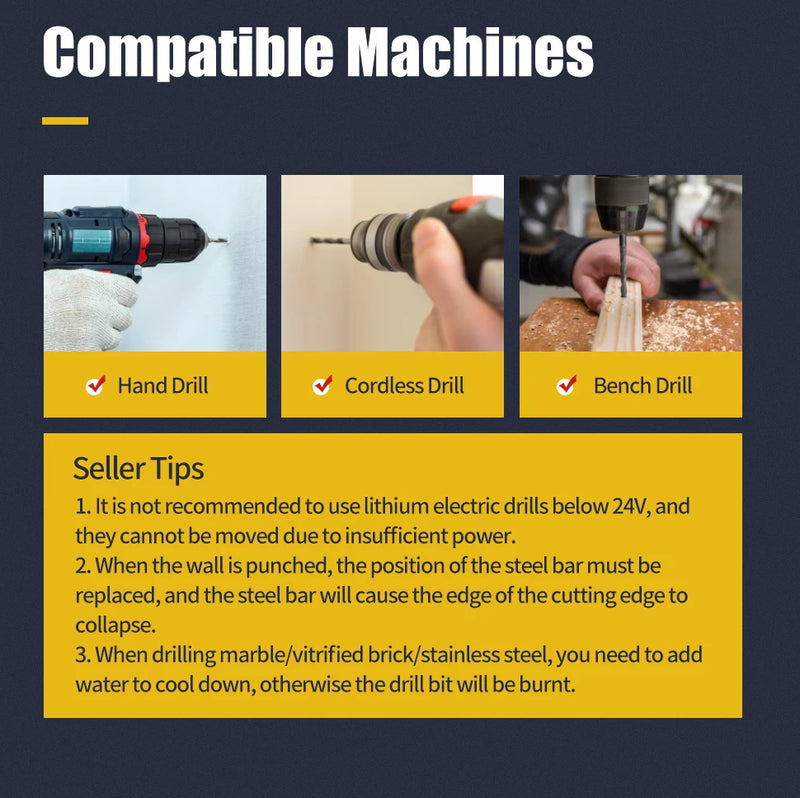 Compatible Machines

Hand Drill

Cordless Drill

Bench Drill

Seller Tips

1. It is not recommended to use lithium electric drills below 24V, and they cannot be moved due to insufficient power.
2. When the wall is punched, the position of the steel bar must be replaced, and the steel bar will cause the edge of the cutting edge to collapse.
3. When drilling marble/vitrified brick/stainless steel, you need to add water to cool down, otherwise the drill bit will be burnt.