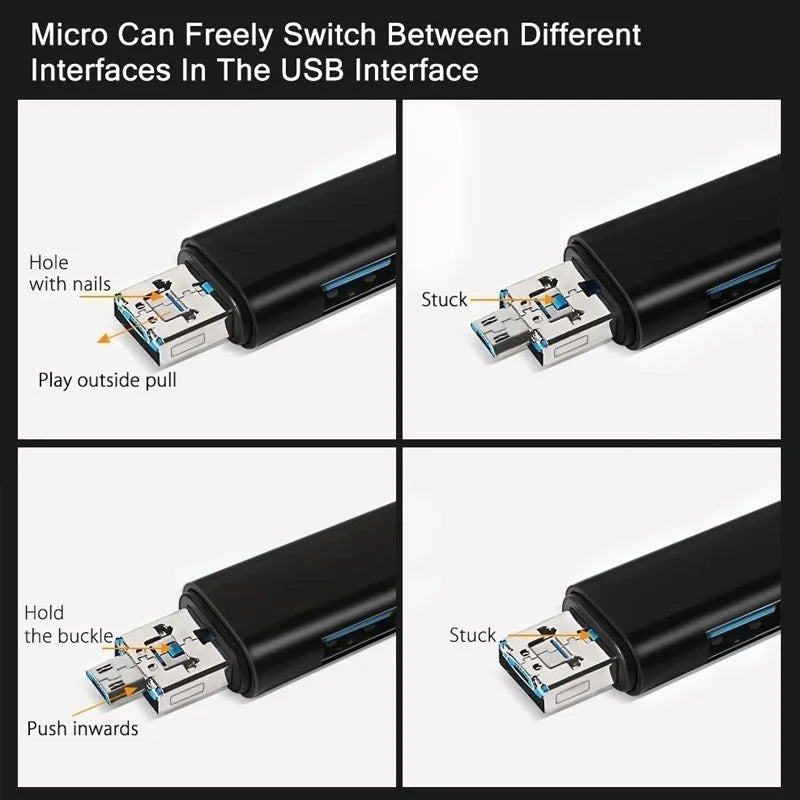 Micro Can Freely Switch Between Different Interfaces In The USB Interface

Hole with nails

Play outside pull

Stuck

Hold the buckle

Push inwards

Stuck