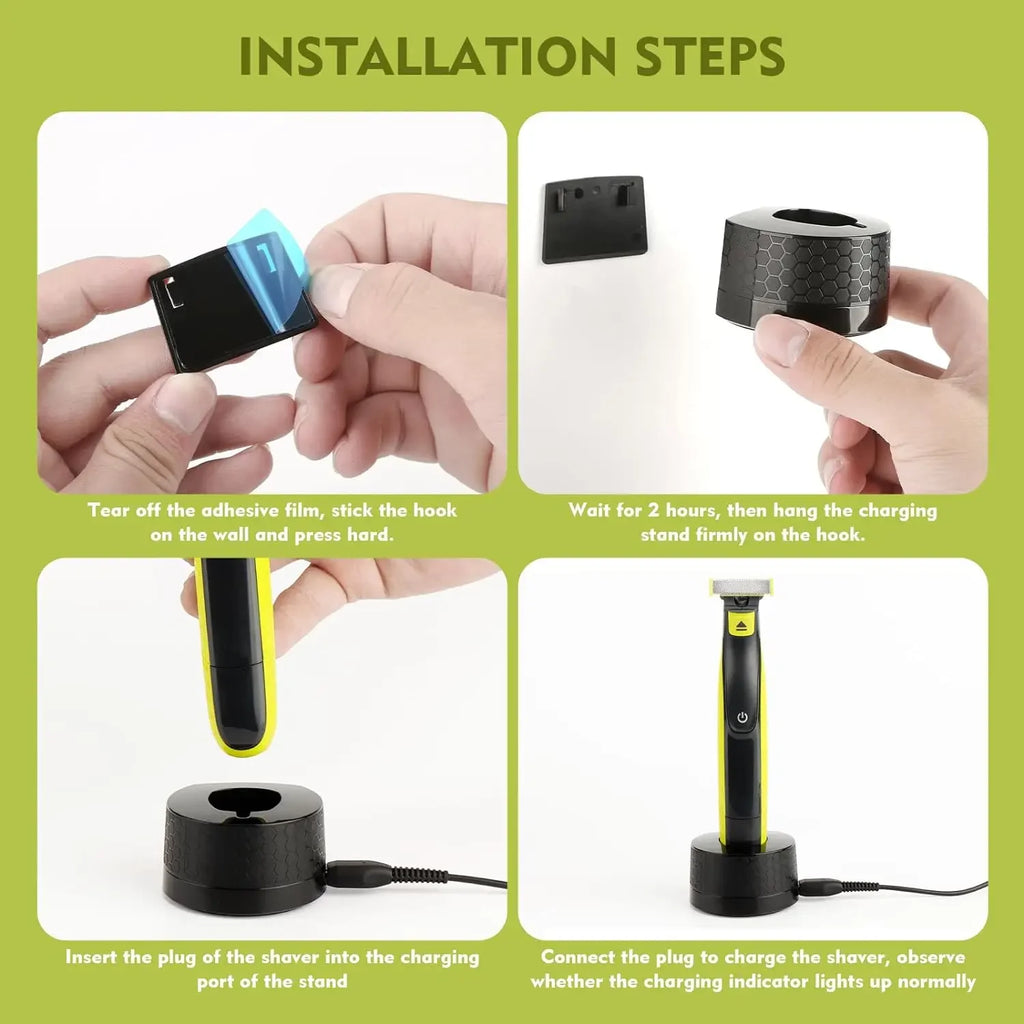 INSTALLATION STEPS

Tear off the adhesive film, stick the hook on the wall and press hard.

Wait for 2 hours, then hang the charging stand firmly on the hook.

Insert the plug of the shaver into the charging port of the stand

Connect the plug to charge the shaver, observe whether the charging indicator lights up normally