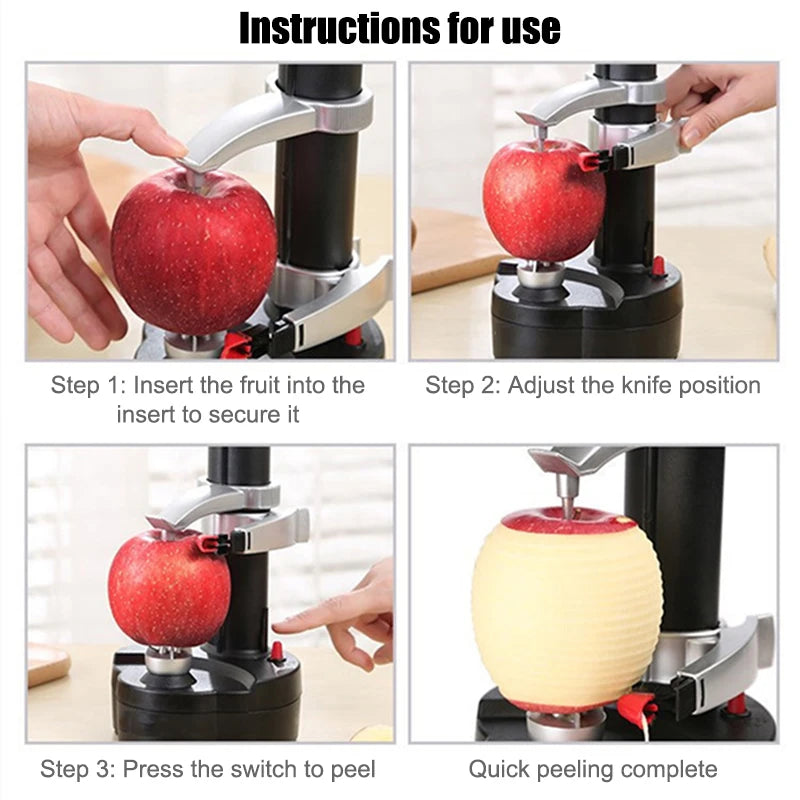 Instructions for use

Step 1: Insert the fruit into the insert to secure it

Step 2: Adjust the knife position

Step 3: Press the switch to peel

Quick peeling complete