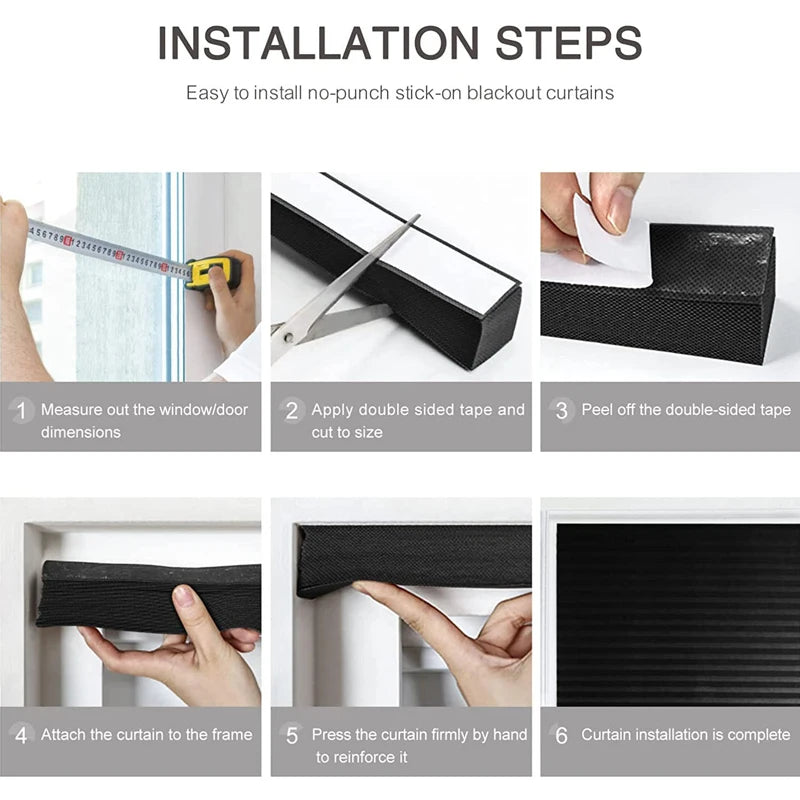 INSTALLATION STEPS

Easy to install no-punch stick-on blackout curtains

1 Measure out the window/door dimensions

2 Apply double sided tape and cut to size

3 Peel off the double-sided tape

4 Attach the curtain to the frame

5 Press the curtain firmly by hand to reinforce it

6 Curtain installation is complete