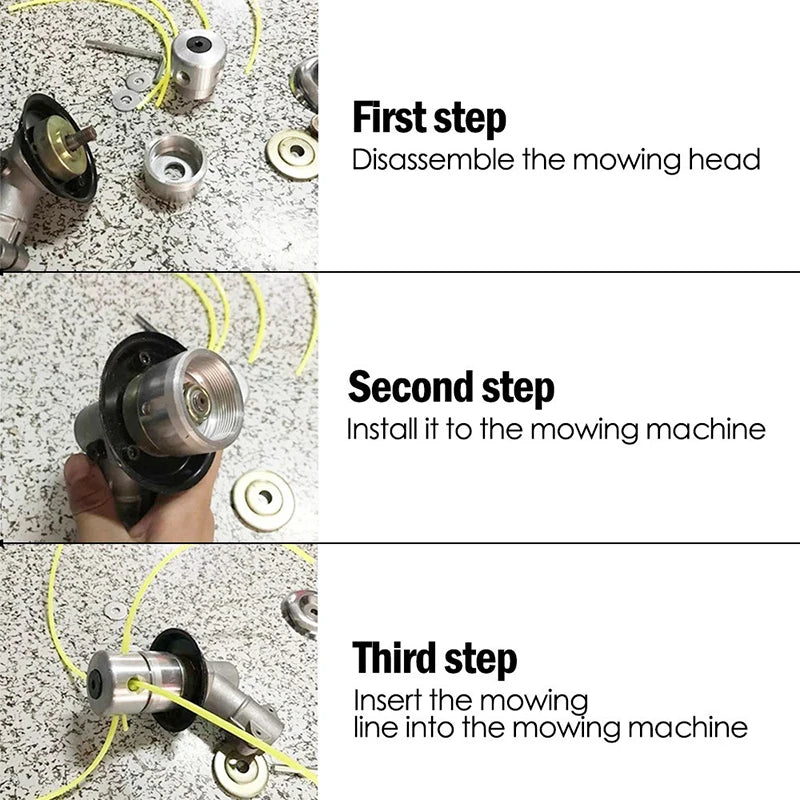 First step
Disassemble the mowing head

Second step
Install it to the mowing machine

Third step
Insert the mowing line into the mowing machine