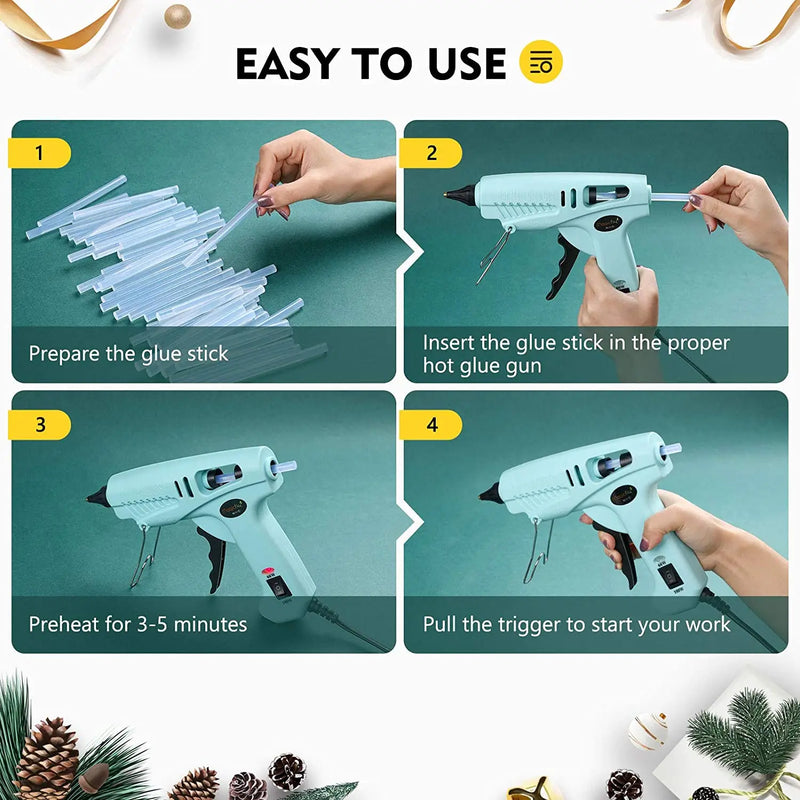 EASY TO USE

1

Prepare the glue stick

2

Insert the glue stick in the proper hot glue gun

3

Preheat for 3-5 minutes

4

Pull the trigger to start your work