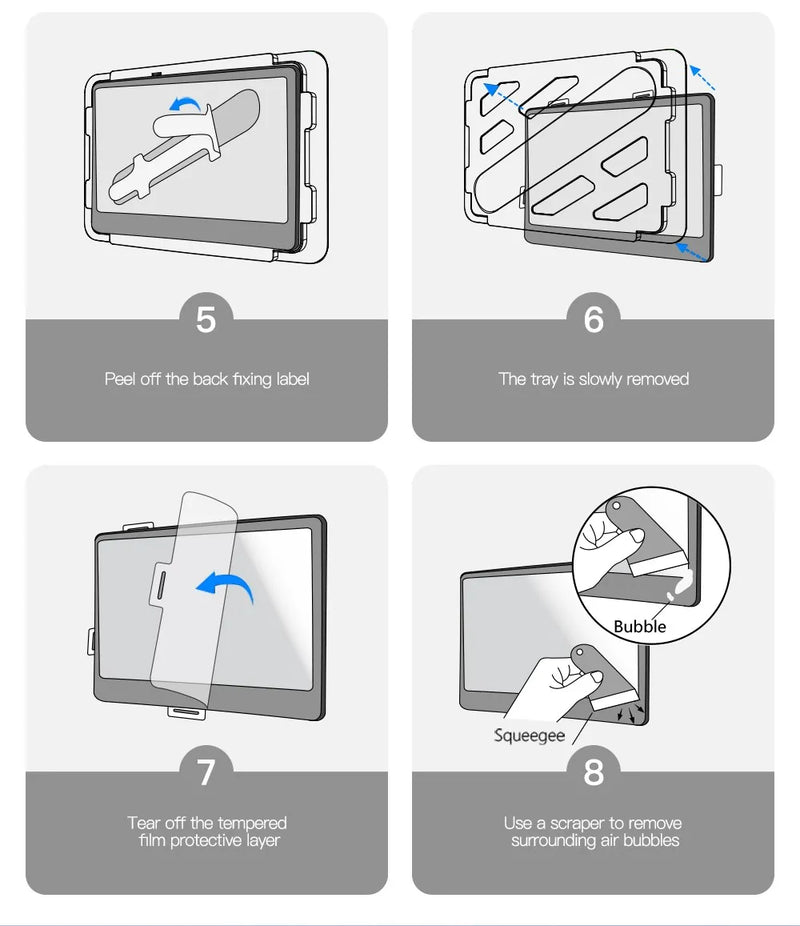 5

Peel off the back fixing label

6

The tray is slowly removed

7

Tear off the tempered film protective layer

Bubble

Squeegee

8

Use a scraper to remove surrounding air bubbles