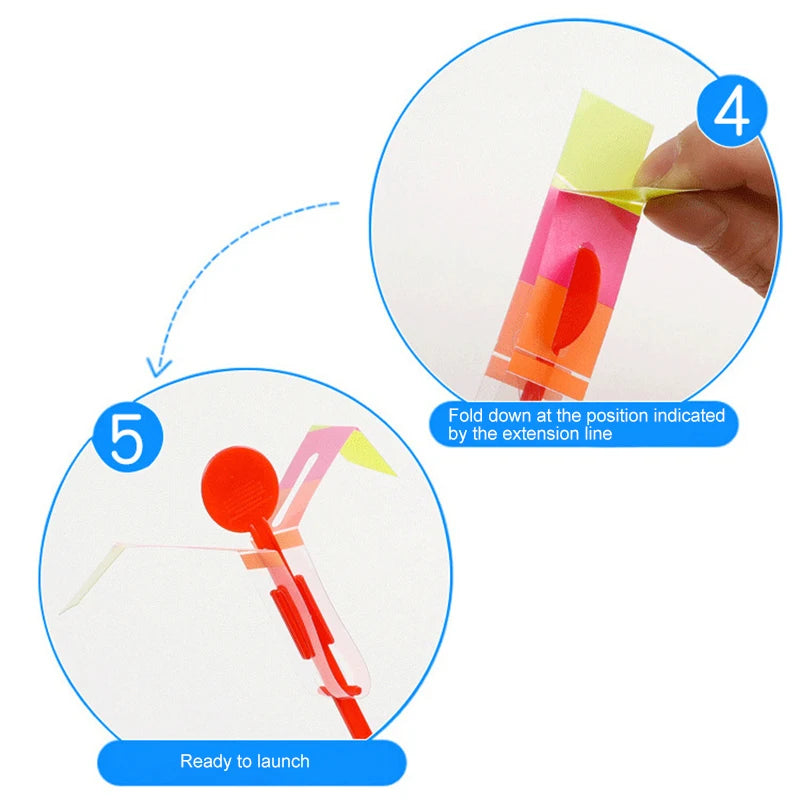 4

Fold down at the position indicated by the extension line

5

Ready to launch