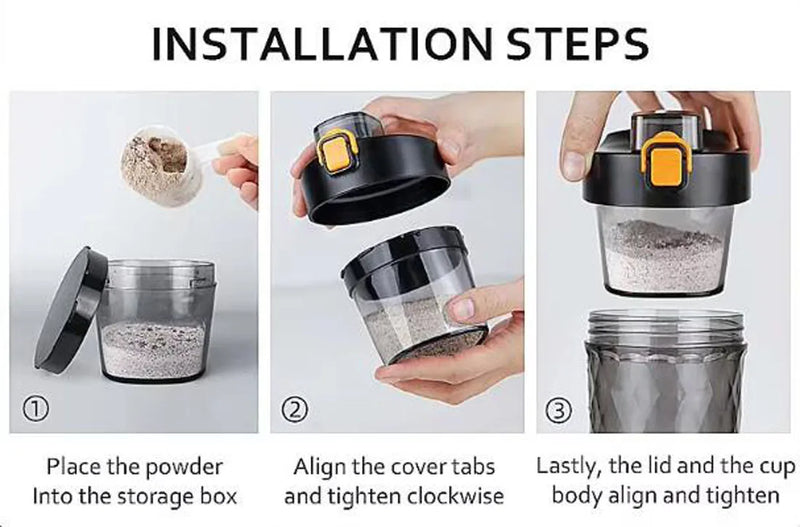 INSTALLATION STEPS

①

Place the powder Into the storage box

②

Align the cover tabs and tighten clockwise

③

Lastly, the lid and the cup body align and tighten