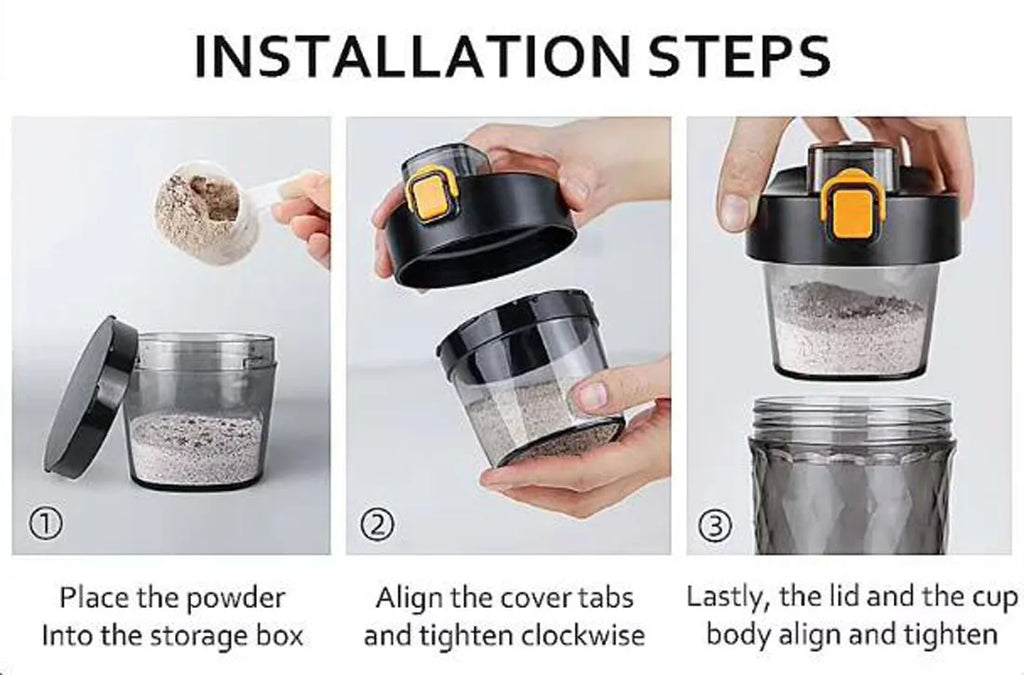 INSTALLATION STEPS

①

Place the powder
Into the storage box

②

Align the cover tabs
and tighten clockwise

③

Lastly, the lid and the cup
body align and tighten