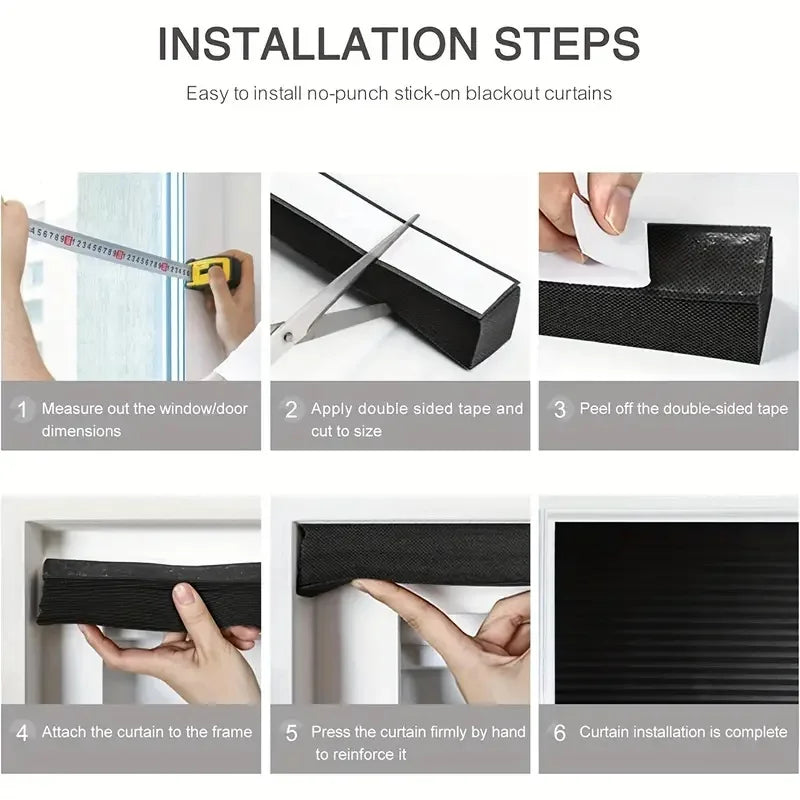 INSTALLATION STEPS

Easy to install no-punch stick-on blackout curtains

1 Measure out the window/door dimensions

2 Apply double sided tape and cut to size

3 Peel off the double-sided tape

4 Attach the curtain to the frame

5 Press the curtain firmly by hand to reinforce it

6 Curtain installation is complete