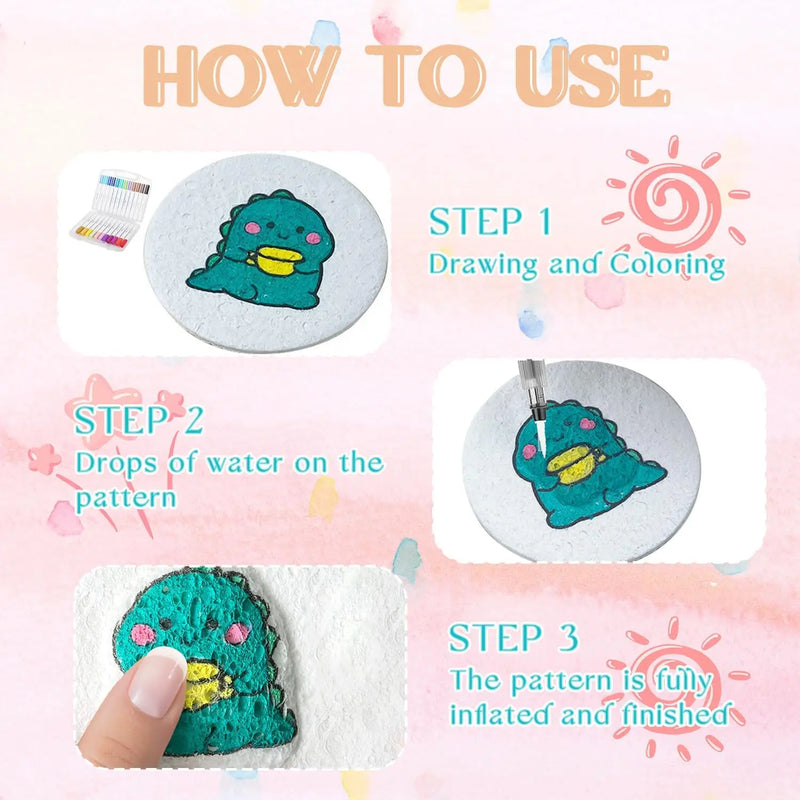 HOW TO USE

STEP 1
Drawing and Coloring

STEP 2
Drops of water on the pattern

STEP 3
The pattern is fully inflated and finished