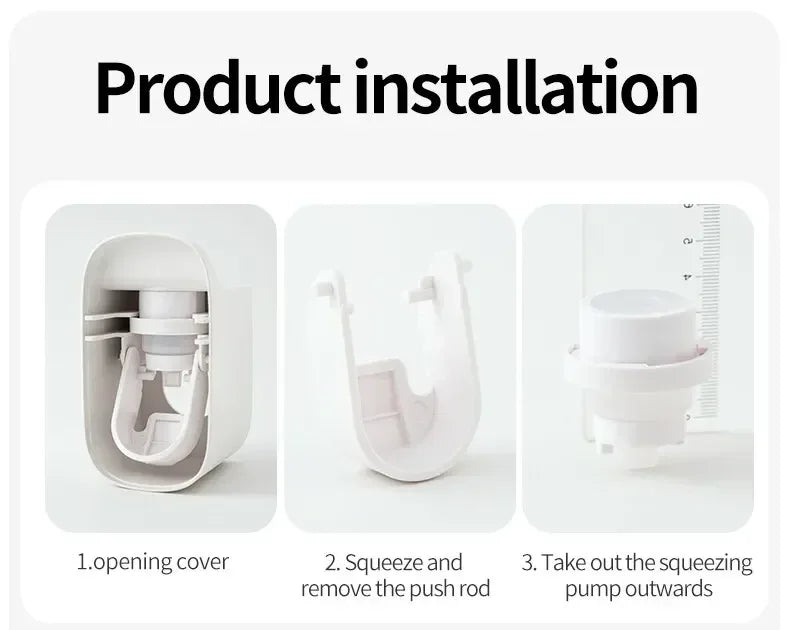 Product installation

1.opening cover

2. Squeeze and remove the push rod

3. Take out the squeezing pump outwards