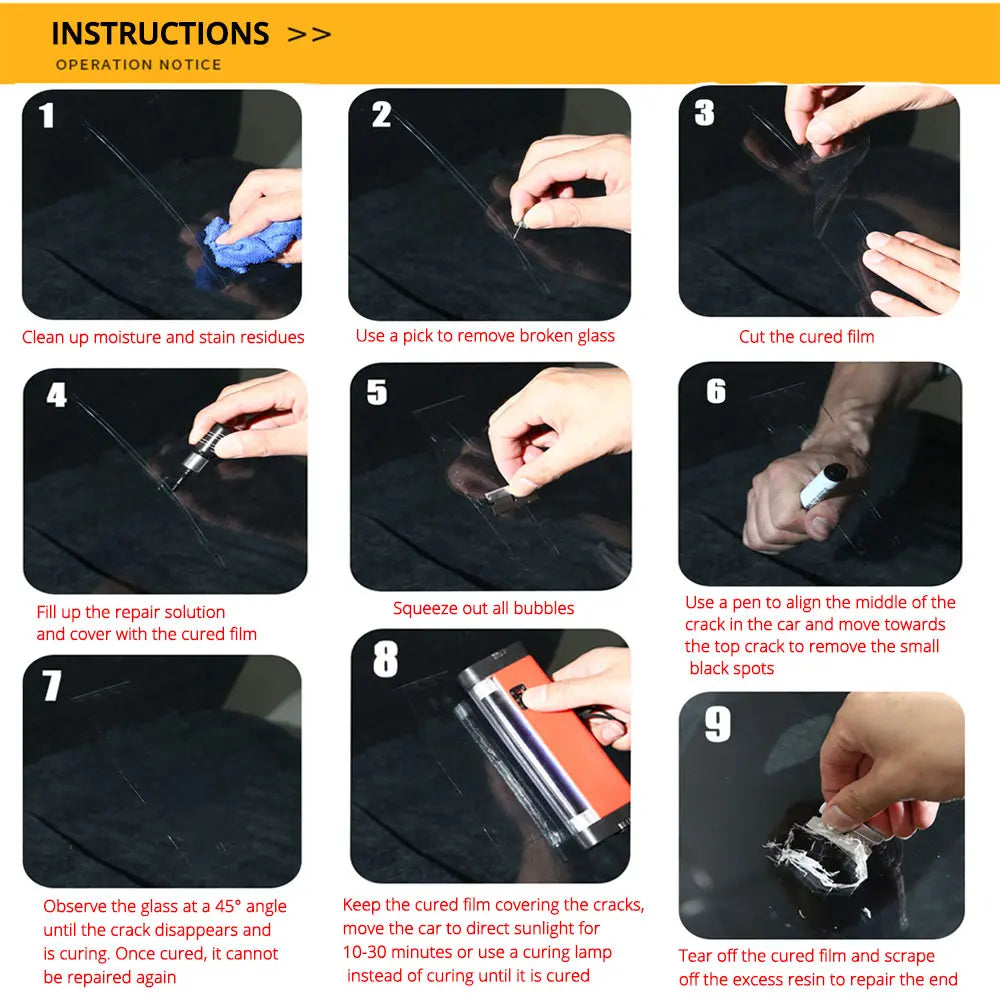 INSTRUCTIONS >>
OPERATION NOTICE

1
Clean up moisture and stain residues

2
Use a pick to remove broken glass

3
Cut the cured film

4
Fill up the repair solution and cover with the cured film

5
Squeeze out all bubbles

6
Use a pen to align the middle of the crack in the car and move towards the top crack to remove the small black spots

7
Observe the glass at a 45° angle until the crack disappears and is curing. Once cured, it cannot be repaired again

8
Keep the cured film covering the cracks, move the car to direct sunlight for 10-30 minutes or use a curing lamp instead of curing until it is cured

9
Tear off the cured film and scrape off the excess resin to repair the end