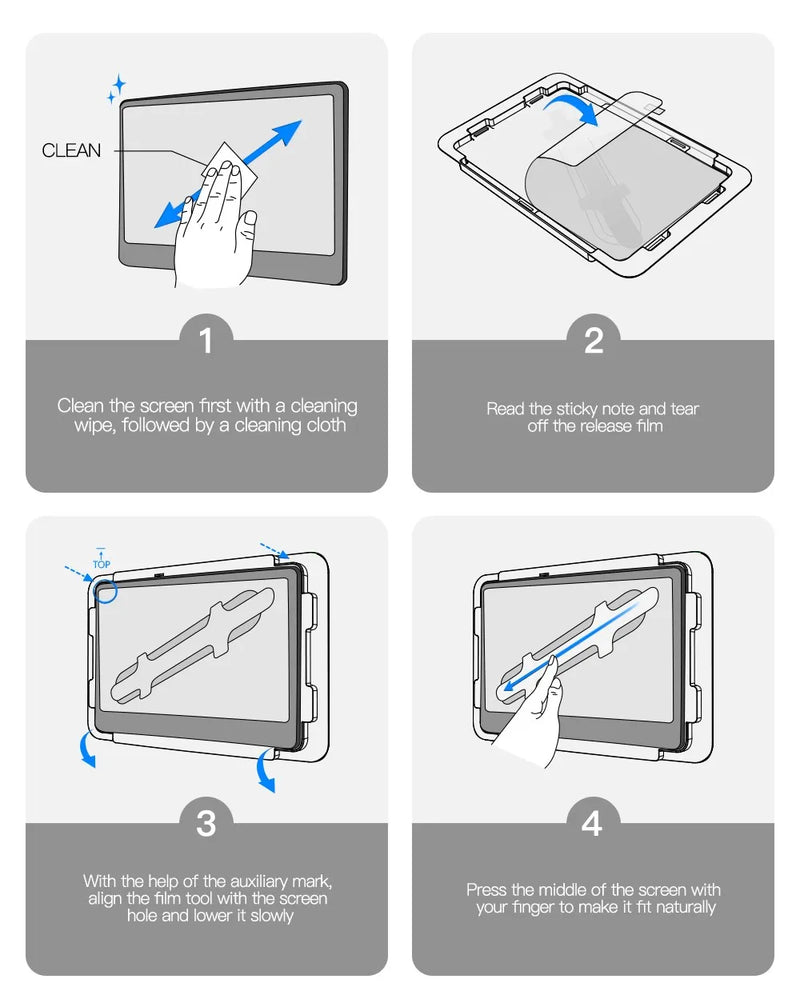 CLEAN

1

Clean the screen first with a cleaning wipe, followed by a cleaning cloth

2

Read the sticky note and tear off the release film

TOP

3

With the help of the auxiliary mark, align the film tool with the screen hole and lower it slowly

4

Press the middle of the screen with your finger to make it fit naturally