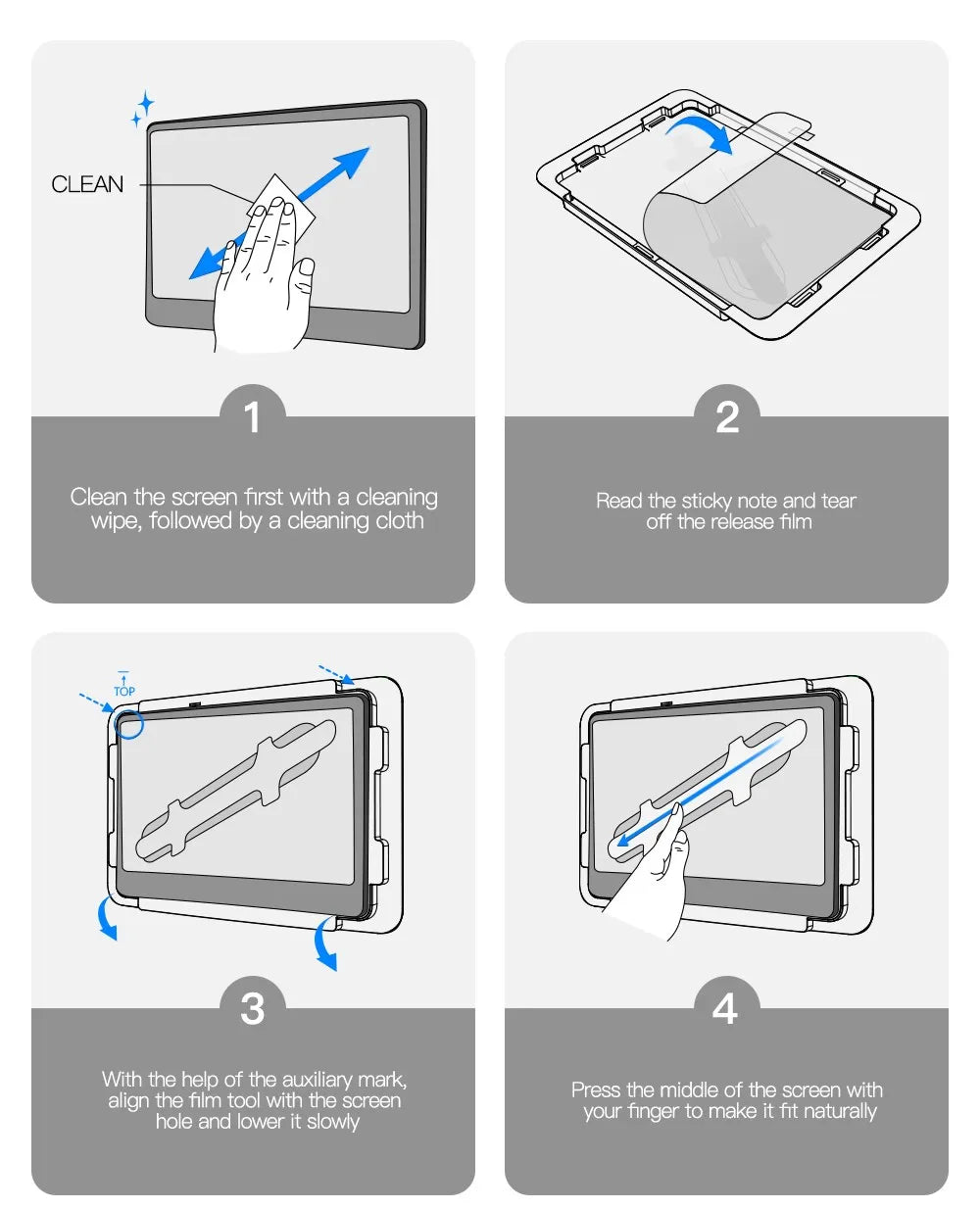 CLEAN

1

Clean the screen first with a cleaning wipe, followed by a cleaning cloth

2

Read the sticky note and tear off the release film

TOP

3

With the help of the auxiliary mark, align the film tool with the screen hole and lower it slowly

4

Press the middle of the screen with your finger to make it fit naturally