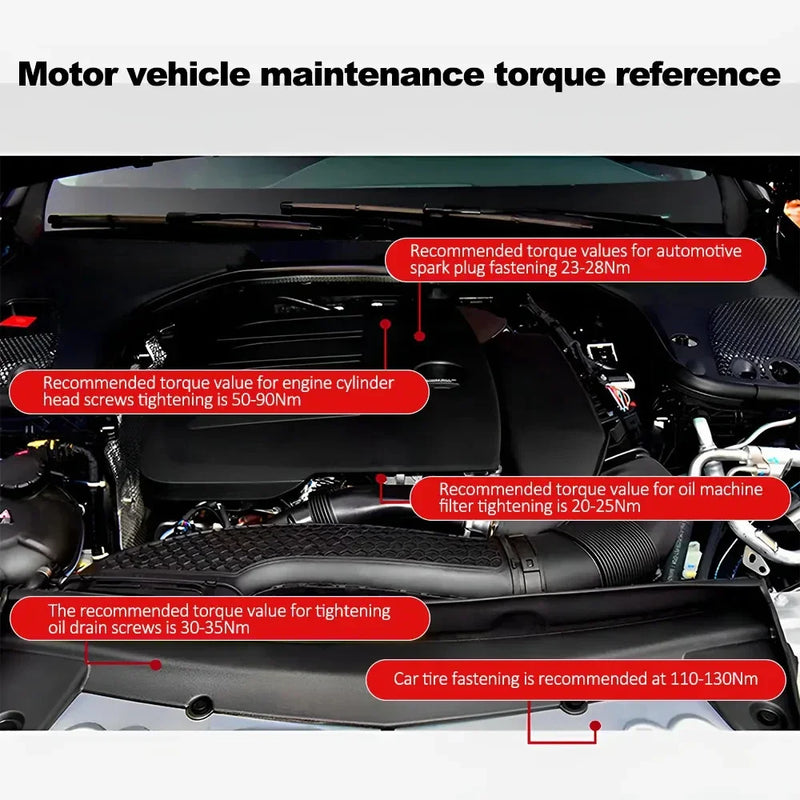 Motor vehicle maintenance torque reference

Recommended torque values for automotive spark plug fastening 23-28Nm

Recommended torque value for engine cylinder head screws tightening is 50-90Nm

Recommended torque value for oil machine filter tightening is 20-25Nm

The recommended torque value for tightening oil drain screws is 30-35Nm

Car tire fastening is recommended at 110-130Nm