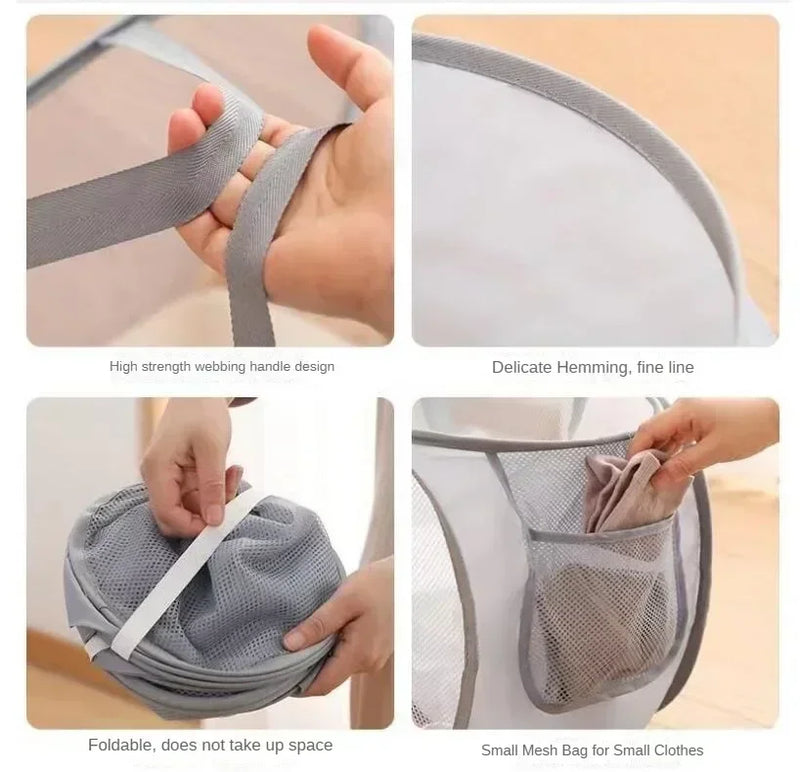 High strength webbing handle design

Delicate Hemming, fine line

Foldable, does not take up space

Small Mesh Bag for Small Clothes