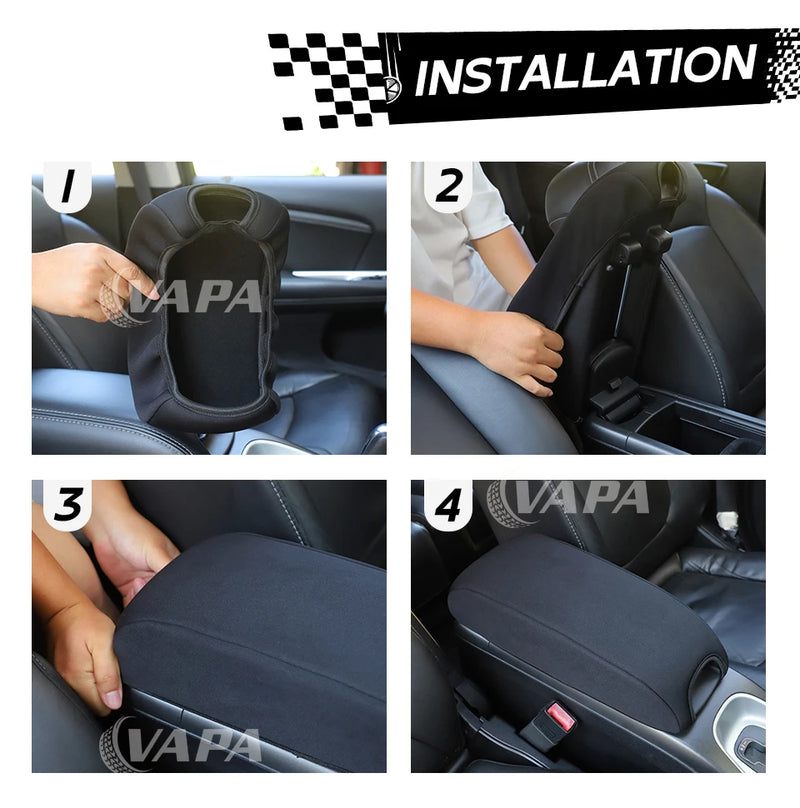 INSTALLATION

1
VAPA

2

3
VAPA

4
VAPA