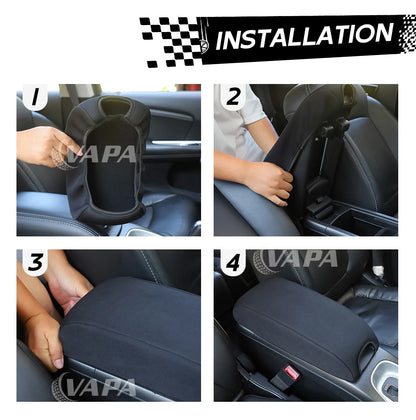 INSTALLATION

1
VAPA

2

3
VAPA

4
VAPA