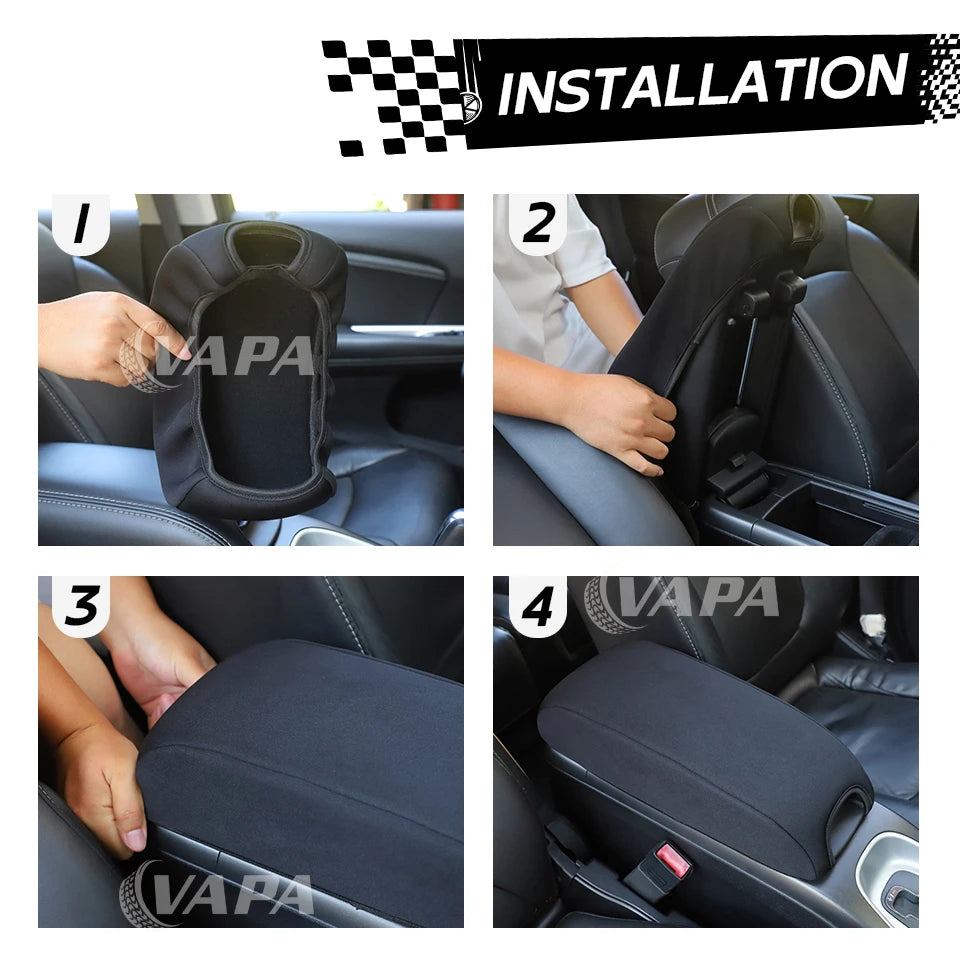 INSTALLATION

1

VAPA

2

3

VAPA

4

VAPA