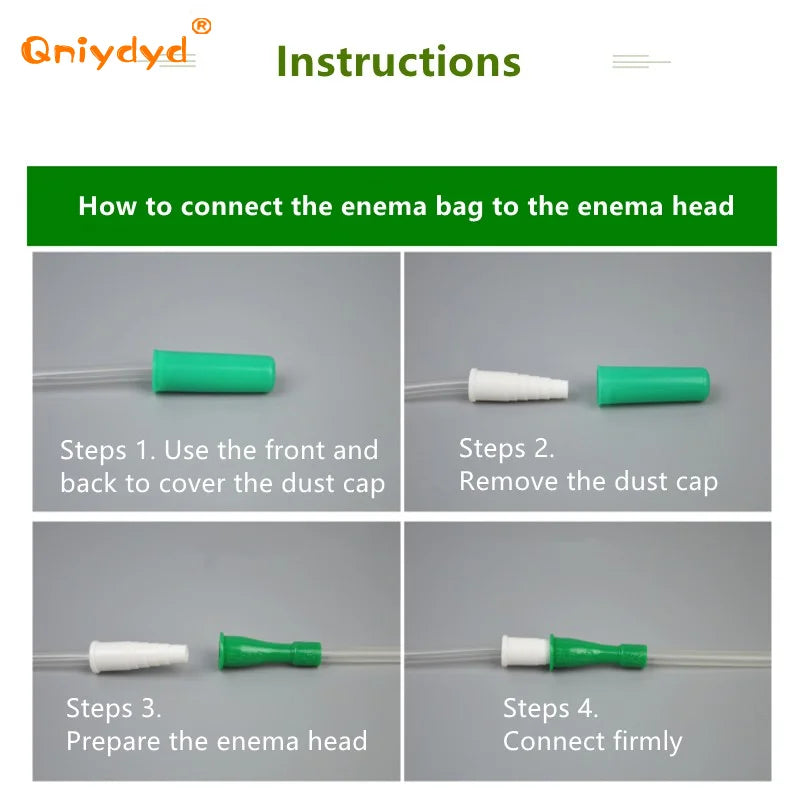 Qniydyd®

Instructions

How to connect the enema bag to the enema head

Steps 1. Use the front and back to cover the dust cap

Steps 2.
Remove the dust cap

Steps 3.
Prepare the enema head

Steps 4.
Connect firmly