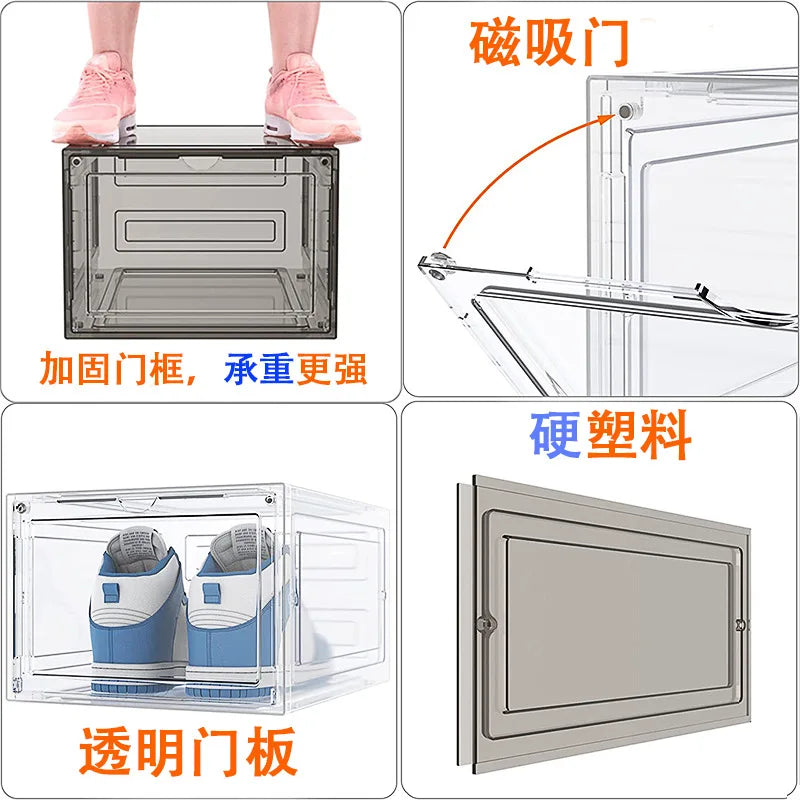 加固门框，承重更强

磁吸门

透明门板

硬塑料