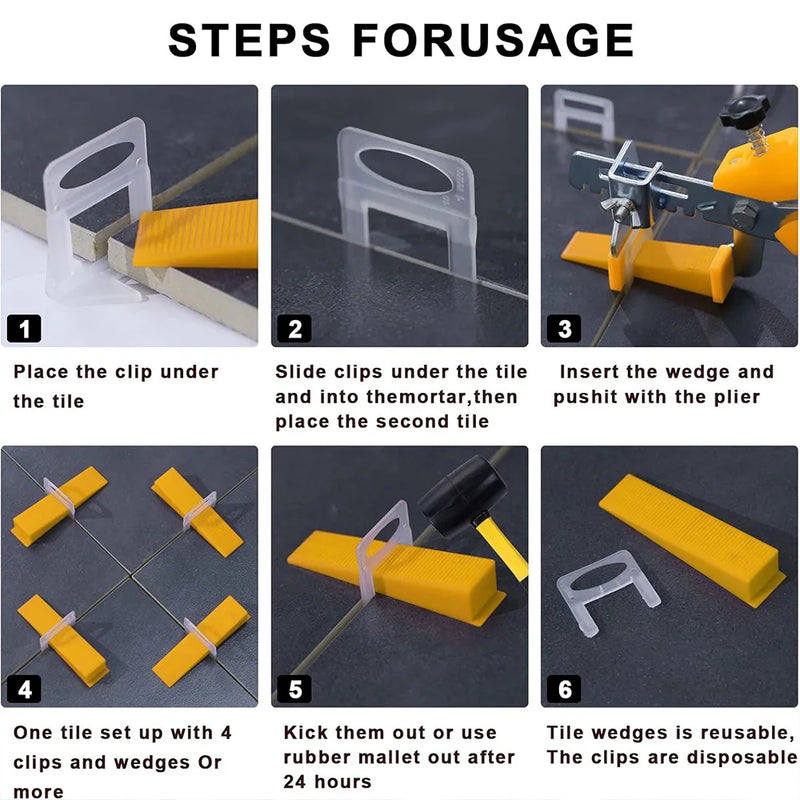 STEPS FORUSAGE

1

Place the clip under the tile

2

Slide clips under the tile and into themortar,then place the second tile

3

Insert the wedge and pushit with the plier

4

One tile set up with 4 clips and wedges Or more

5

Kick them out or use rubber mallet out after 24 hours

6

Tile wedges is reusable, The clips are disposable