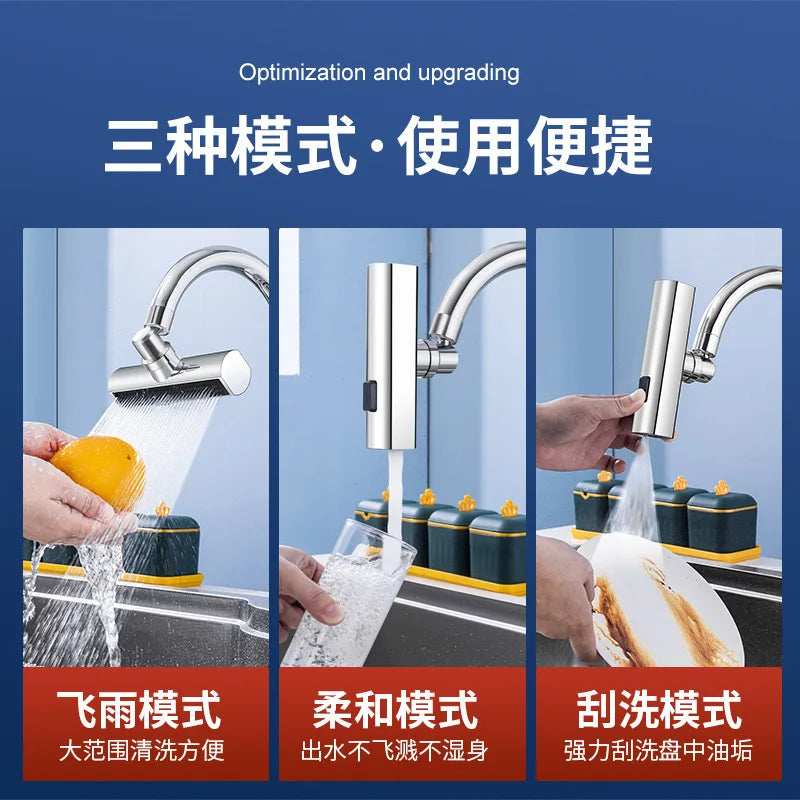 Optimization and upgrading

三种模式·使用便捷

飞雨模式
大范围清洗方便

柔和模式
出水不飞溅不湿身

刮洗模式
强力刮洗盘中油垢