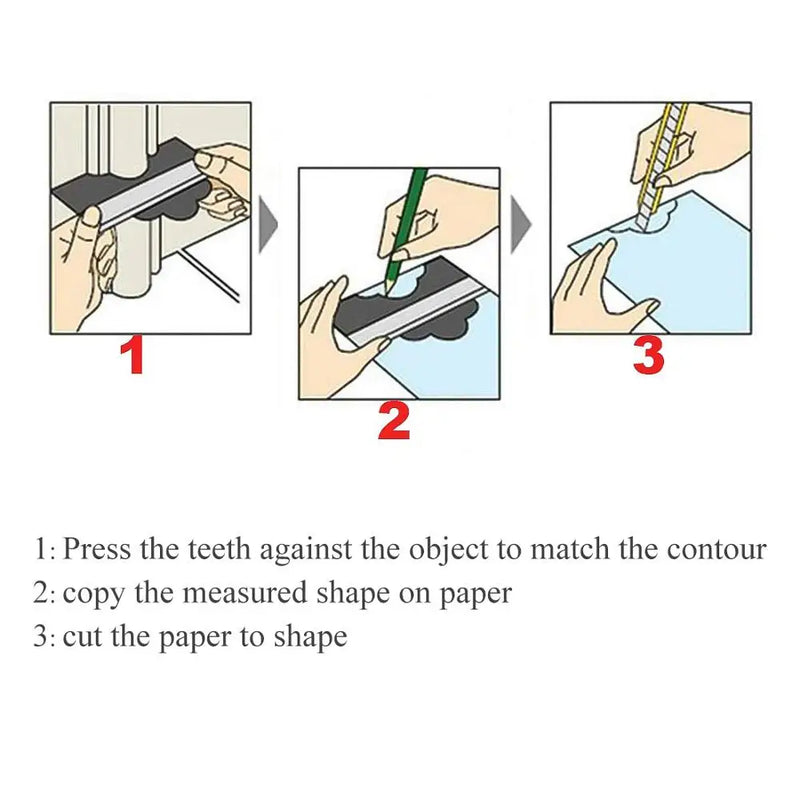 1

2

3

1: Press the teeth against the object to match the contour
2: copy the measured shape on paper
3: cut the paper to shape