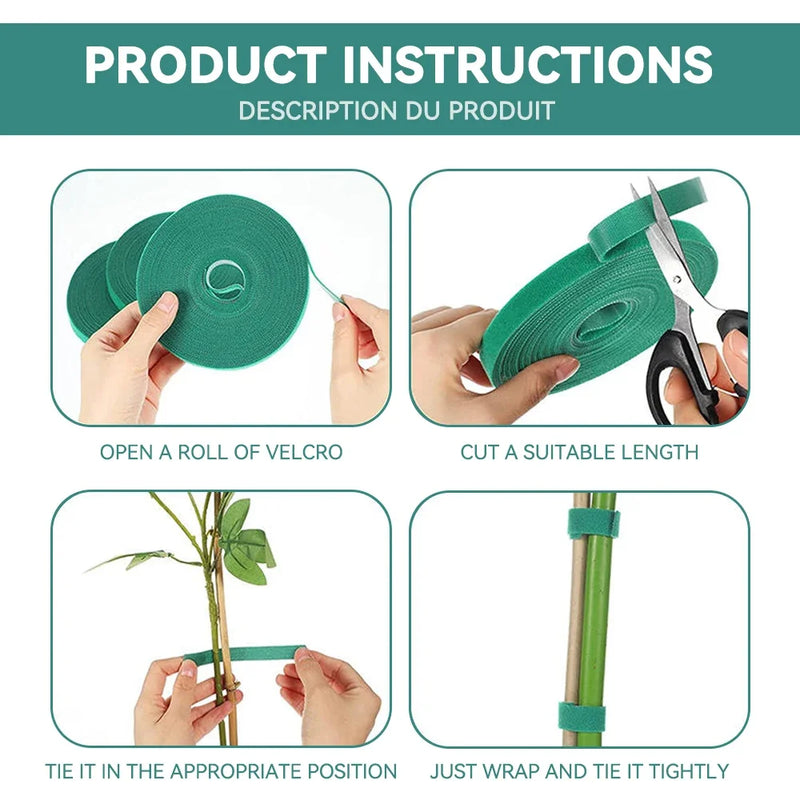 PRODUCT INSTRUCTIONS
DESCRIPTION DU PRODUIT

OPEN A ROLL OF VELCRO

CUT A SUITABLE LENGTH

TIE IT IN THE APPROPRIATE POSITION

JUST WRAP AND TIE IT TIGHTLY