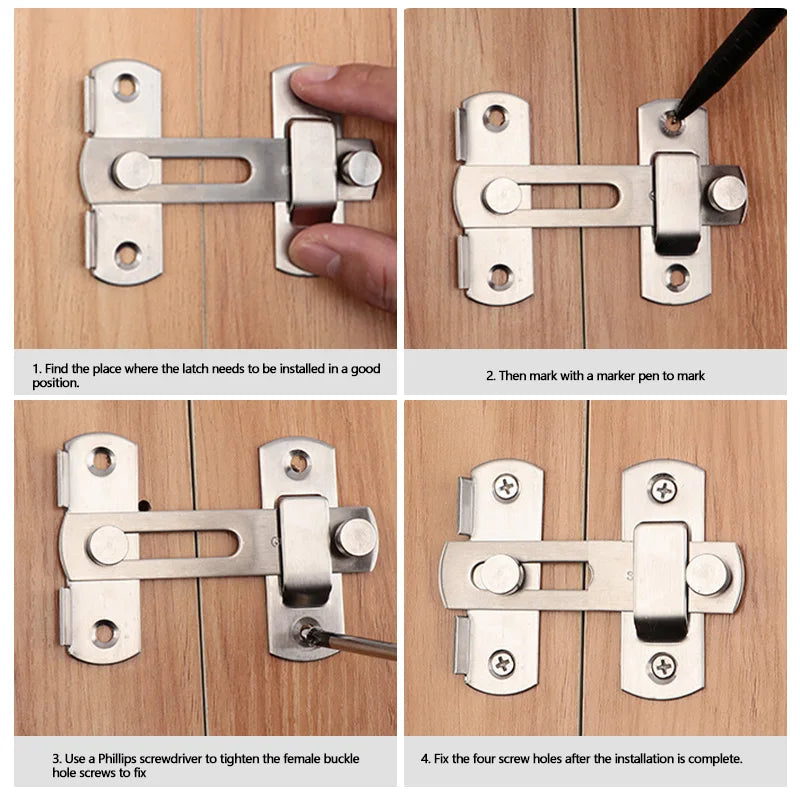 1. Find the place where the latch needs to be installed in a good position.

2. Then mark with a marker pen to mark

3. Use a Phillips screwdriver to tighten the female buckle hole screws to fix

4. Fix the four screw holes after the installation is complete.