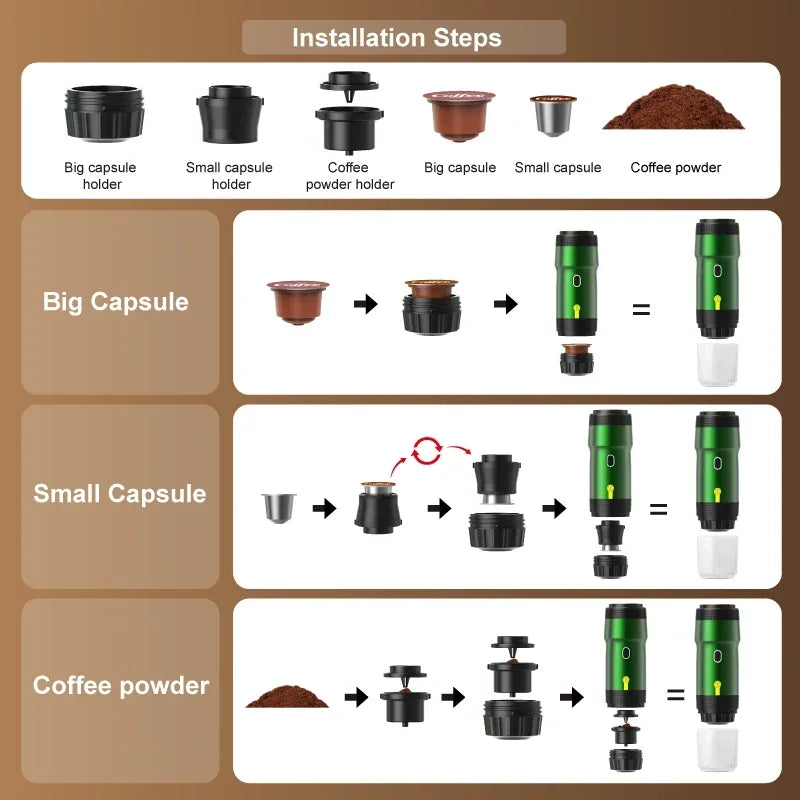 Installation Steps

Big capsule holder

Small capsule holder

Coffee powder holder

Coffee

Big capsule

Coffee

Small capsule

Coffee powder

Big Capsule

=

Small Capsule

=

Coffee powder

=