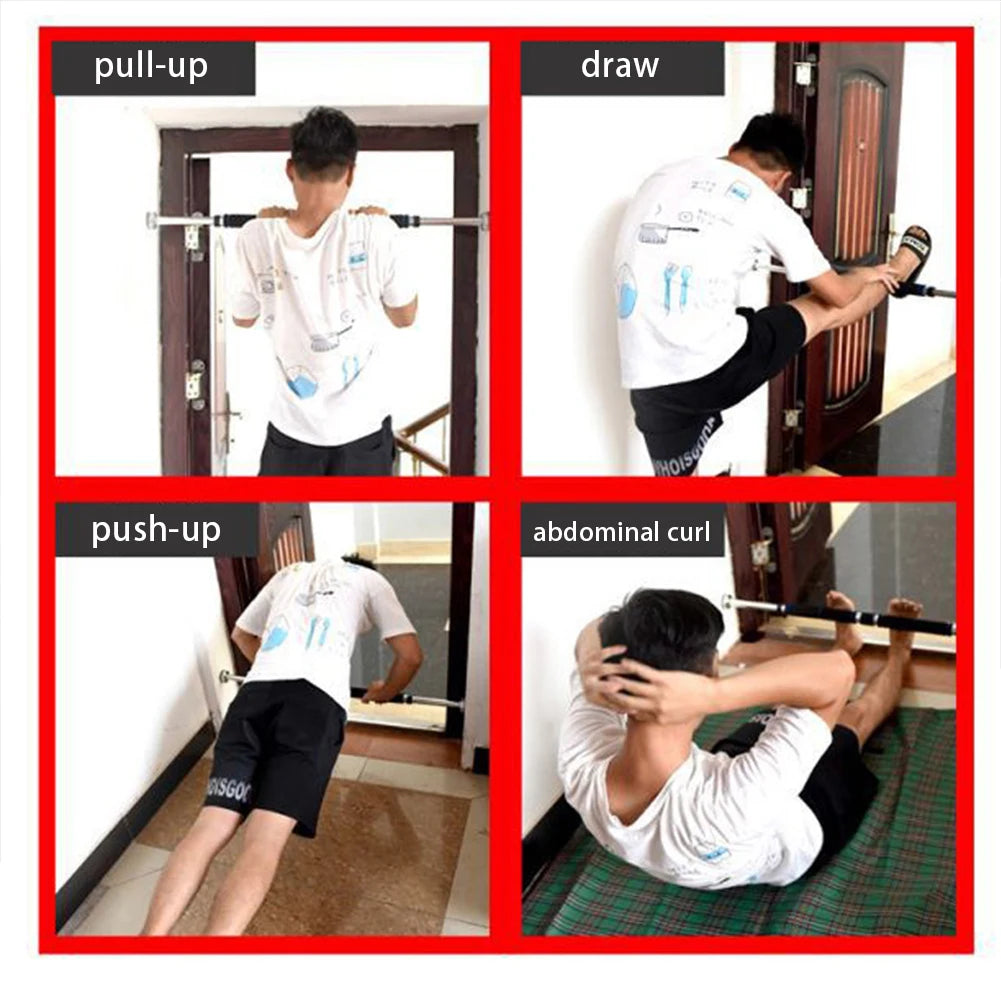 pull-up

draw

push-up

abdominal curl