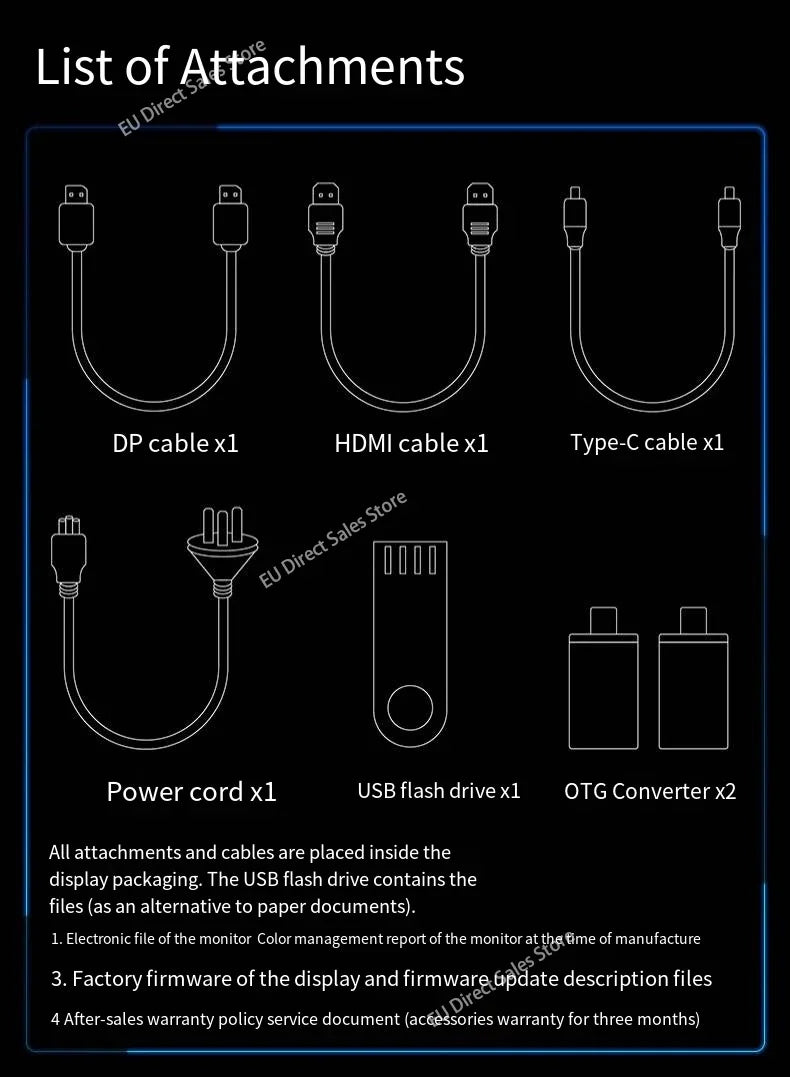 List of Attachments

EU Direct Sales Store

DP cable x1

HDMI cable x1

Type-C cable x1

EU Direct Sales Store

Power cord x1

USB flash drive x1

OTG Converter x2

All attachments and cables are placed inside the display packaging. The USB flash drive contains the files (as an alternative to paper documents).

1. Electronic file of the monitor Color management report of the monitor at the time of manufacture

3. Factory firmware of the display and firmware update description files

4 After-sales warranty policy service document (accessories warranty for three months)

EU Direct Sales Store