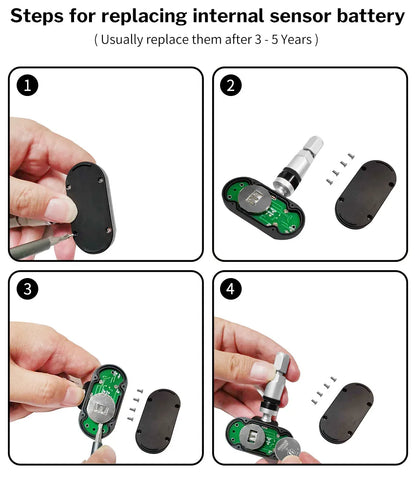 Steps for replacing internal sensor battery
( Usually replace them after 3 - 5 Years )

1

2

3

4