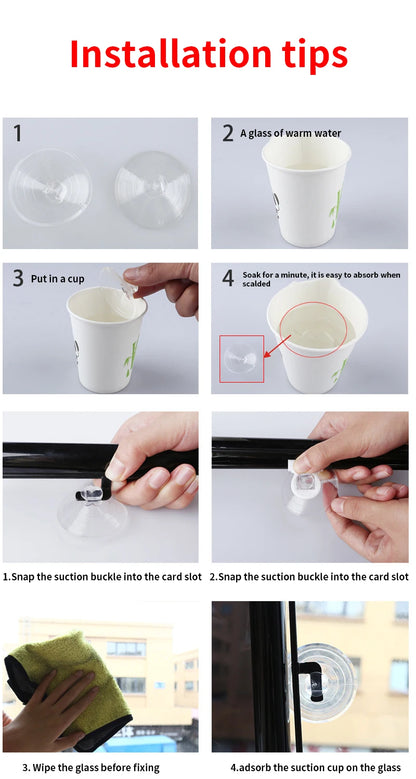 Installation tips

1

2 A glass of warm water

3 Put in a cup

4 Soak for a minute, it is easy to absorb when scalded

1.Snap the suction buckle into the card slot

2.Snap the suction buckle into the card slot

3. Wipe the glass before fixing

4.adsorb the suction cup on the glass