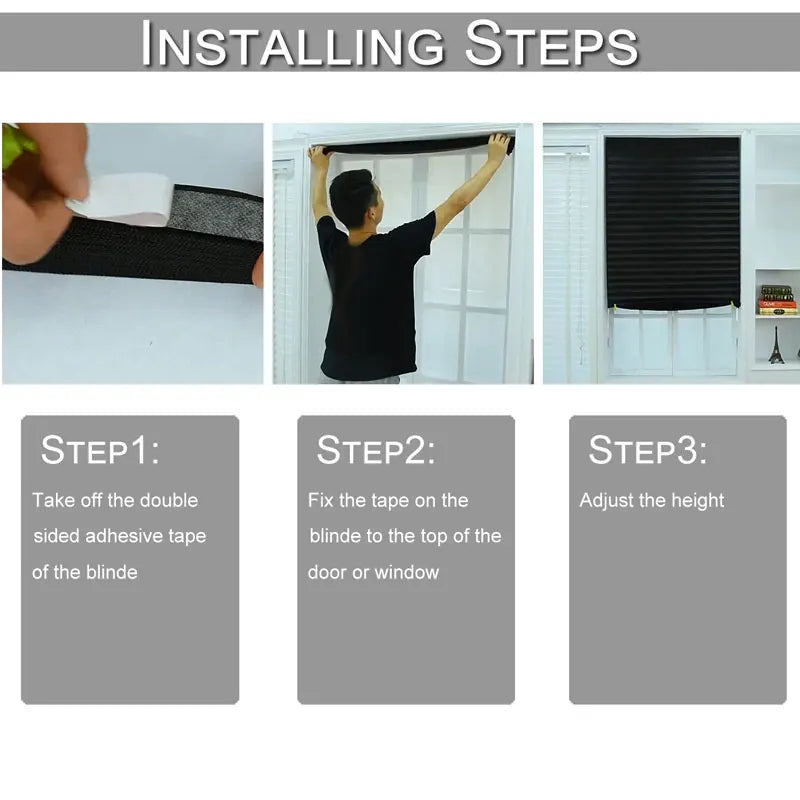 INSTALLING STEPS

STEP1:
Take off the double sided adhesive tape of the blinde

STEP2:
Fix the tape on the blinde to the top of the door or window

STEP3:
Adjust the height