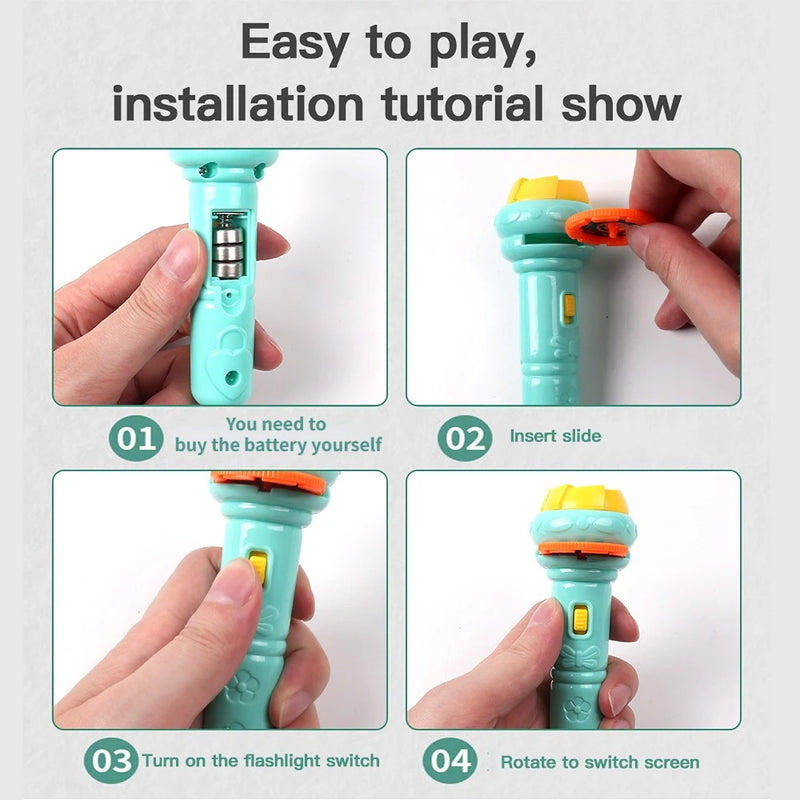 Easy to play,
installation tutorial show

01 You need to buy the battery yourself

02 Insert slide

03 Turn on the flashlight switch

04 Rotate to switch screen