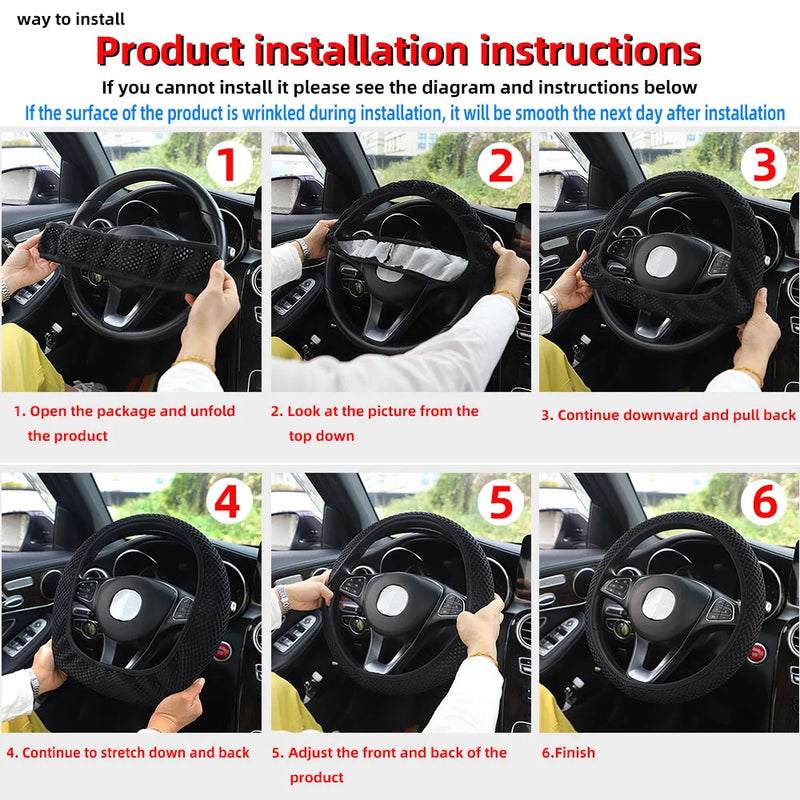 way to install

Product installation instructions

If you cannot install it please see the diagram and instructions below

If the surface of the product is wrinkled during installation, it will be smooth the next day after installation

1

2

3

1. Open the package and unfold the product

2. Look at the picture from the top down

3. Continue downward and pull back

4

5

6

4. Continue to stretch down and back

5. Adjust the front and back of the product

6.Finish