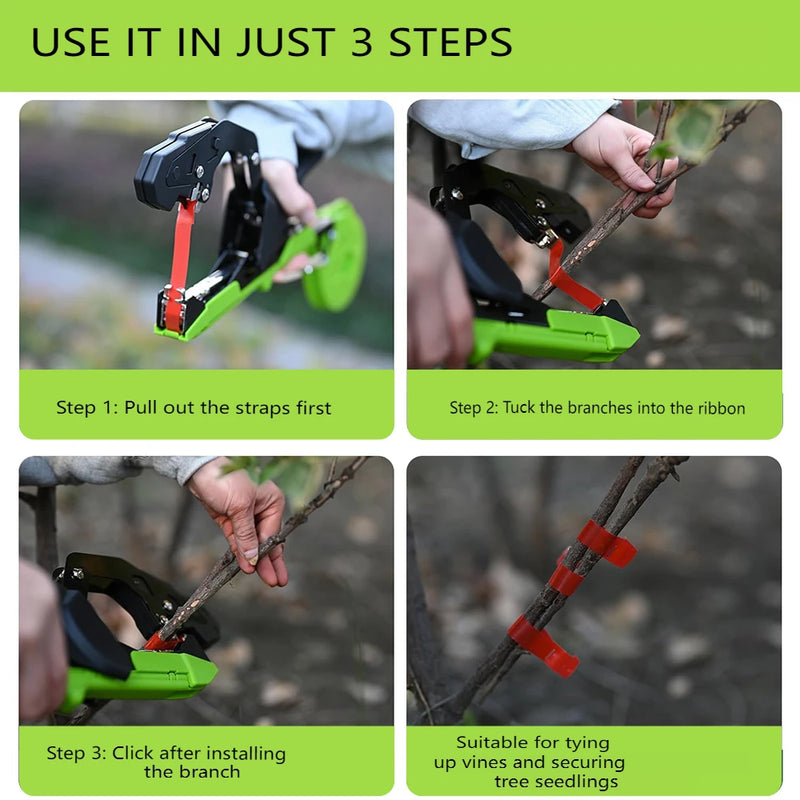 USE IT IN JUST 3 STEPS

Step 1: Pull out the straps first

Step 2: Tuck the branches into the ribbon

Step 3: Click after installing the branch

Suitable for tying up vines and securing tree seedlings