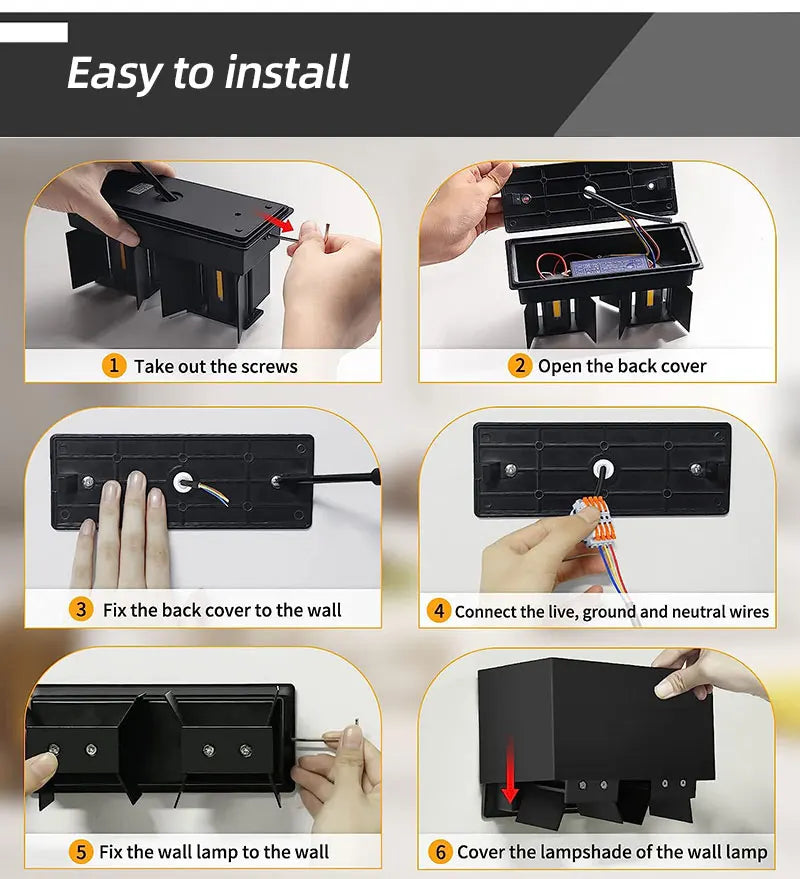 Easy to install

1 Take out the screws

2 Open the back cover

3 Fix the back cover to the wall

4 Connect the live, ground and neutral wires

5 Fix the wall lamp to the wall

6 Cover the lampshade of the wall lamp