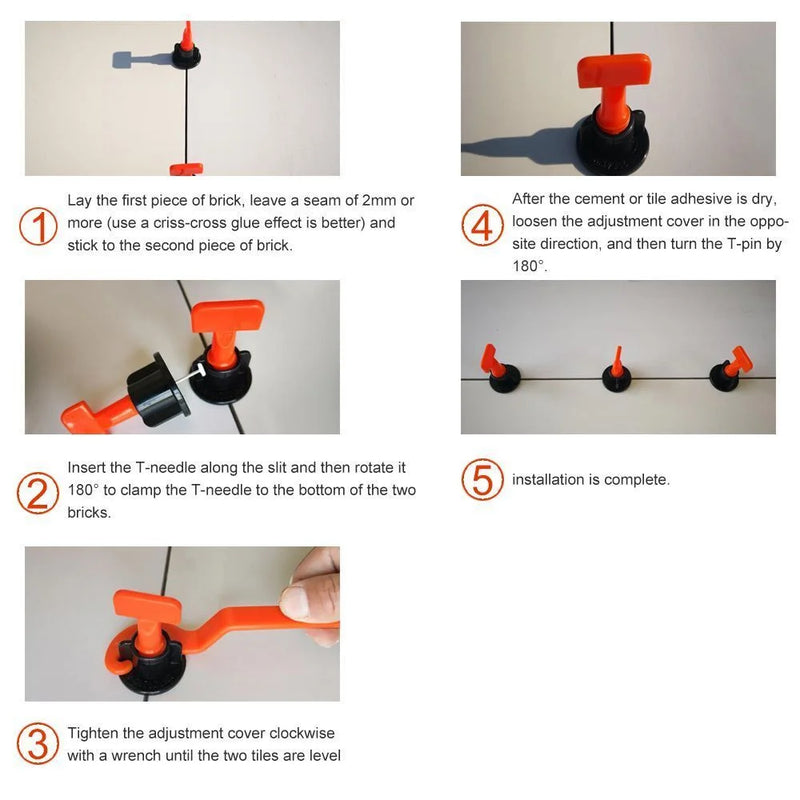 1 Lay the first piece of brick, leave a seam of 2mm or more (use a criss-cross glue effect is better) and stick to the second piece of brick.

2 Insert the T-needle along the slit and then rotate it 180° to clamp the T-needle to the bottom of the two bricks.

3 Tighten the adjustment cover clockwise with a wrench until the two tiles are level

4 After the cement or tile adhesive is dry, loosen the adjustment cover in the opposite direction, and then turn the T-pin by 180°.

5 installation is complete.