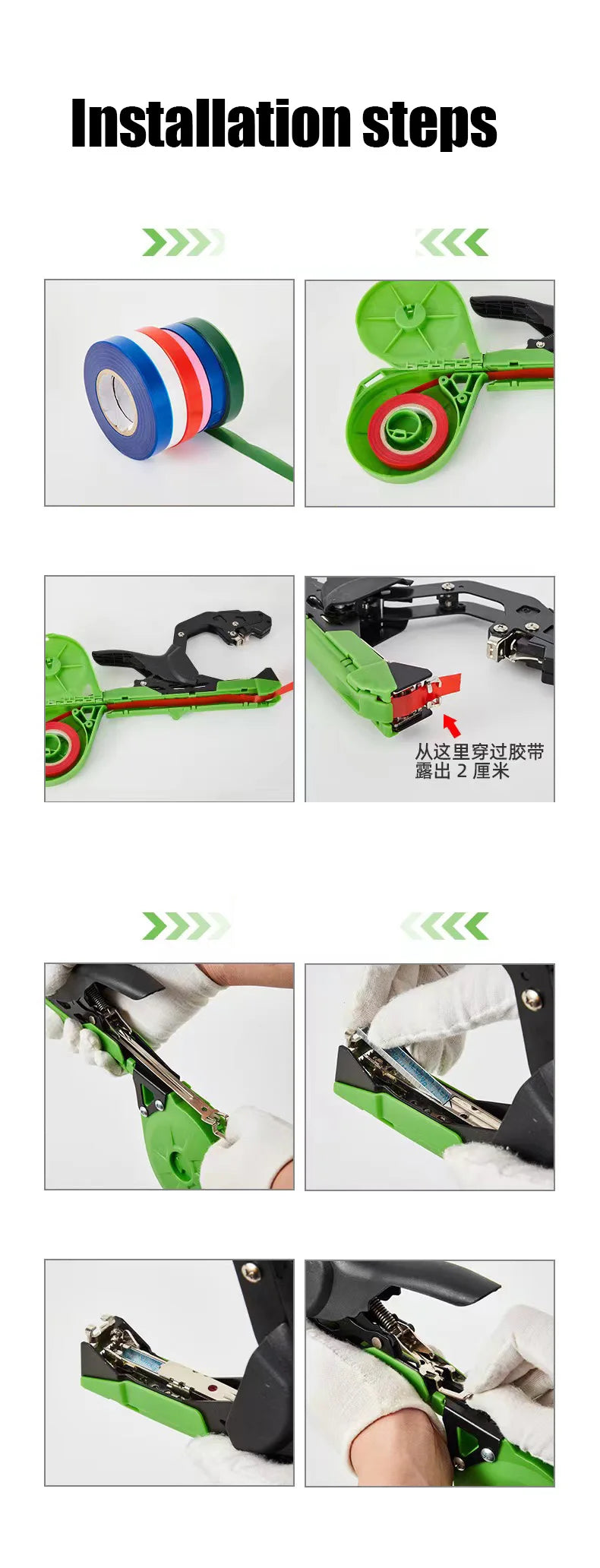 Installation steps

从这里穿过胶带
露出 2 厘米