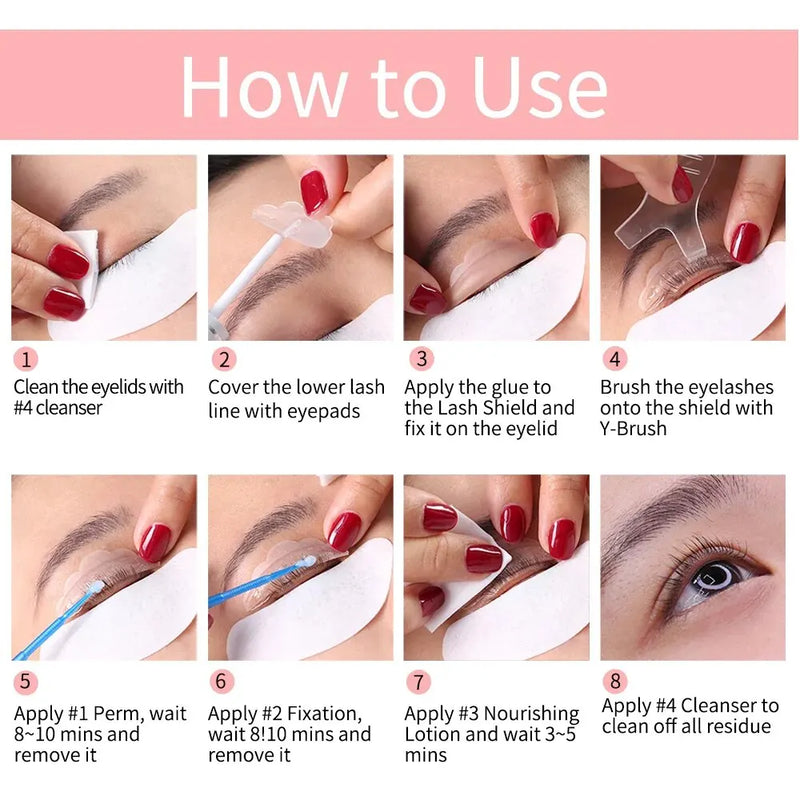 How to Use

1
Clean the eyelids with #4 cleanser

2
Cover the lower lash line with eyepads

3
Apply the glue to the Lash Shield and fix it on the eyelid

4
Brush the eyelashes onto the shield with Y-Brush

5
Apply #1 Perm, wait 8~10 mins and remove it

6
Apply #2 Fixation, wait 8!10 mins and remove it

7
Apply #3 Nourishing Lotion and wait 3~5 mins

8
Apply #4 Cleanser to clean off all residue