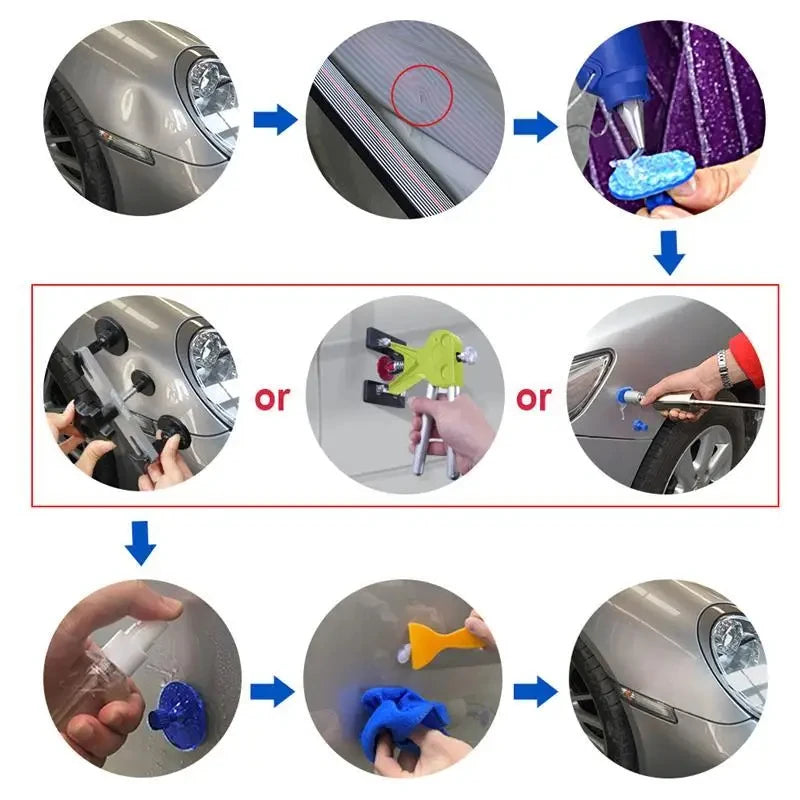 or

or