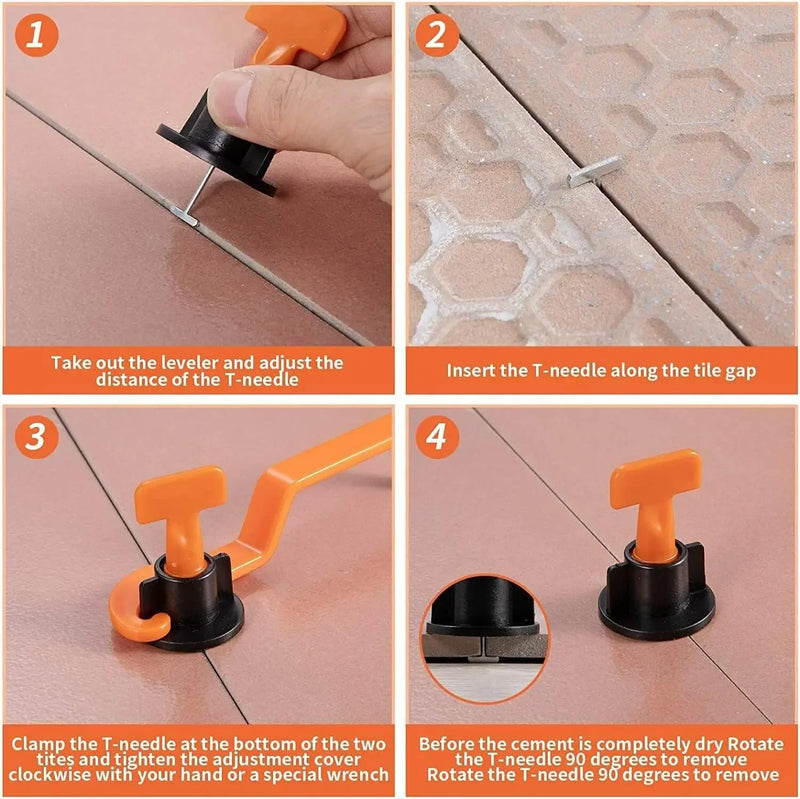 1

Take out the leveler and adjust the distance of the T-needle

2

Insert the T-needle along the tile gap

3

Clamp the T-needle at the bottom of the two tites and tighten the adjustment cover clockwise with your hand or a special wrench

4

Before the cement is completely dry Rotate the T-needle 90 degrees to remove Rotate the T-needle 90 degrees to remove