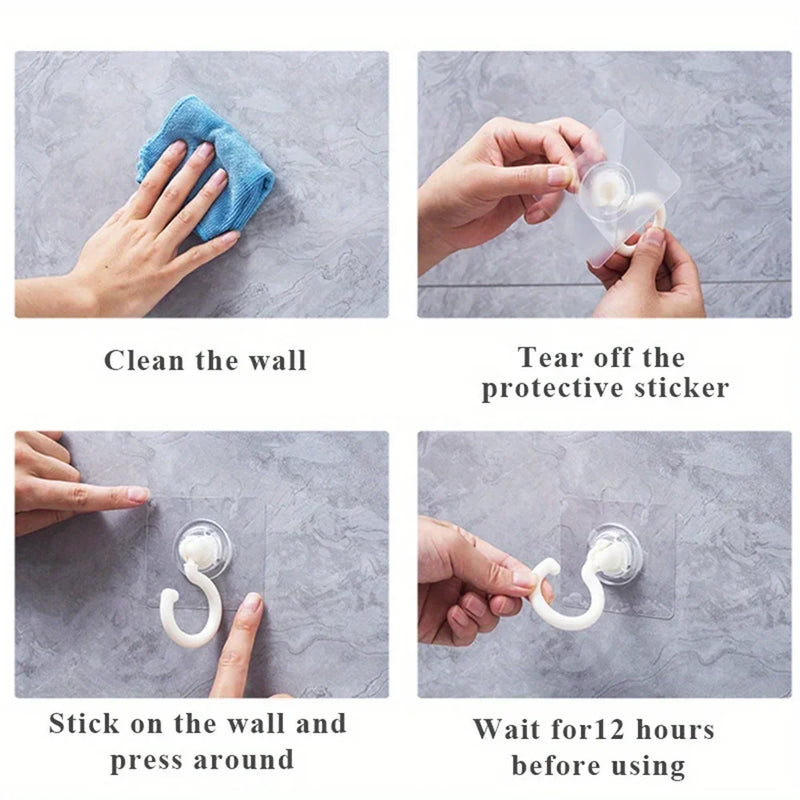 Clean the wall

Tear off the protective sticker

Stick on the wall and press around

Wait for12 hours before using