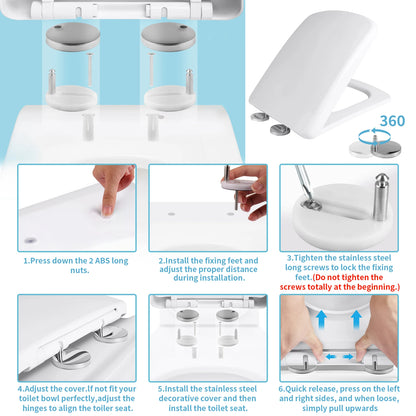 360

1.Press down the 2 ABS long nuts.

2.Install the fixing feet and adjust the proper distance during installation.

3.Tighten the stainless steel long screws to lock the fixing feet.(Do not tighten the screws totally at the beginning.)

4.Adjust the cover.If not fit your toilet bowl perfectly,adjust the hinges to align the toiler seat.

5.Install the stainless steel decorative cover and then install the toilet seat.

6.Quick release, press on the left and right sides, and when loose, simply pull upwards