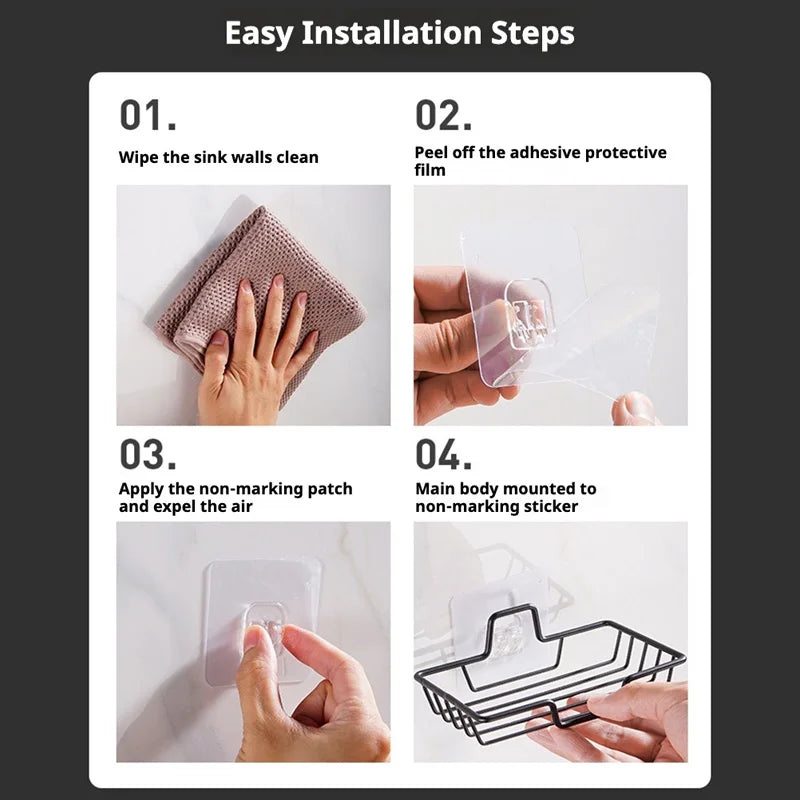 Easy Installation Steps

01.

Wipe the sink walls clean

02.

Peel off the adhesive protective film

03.

Apply the non-marking patch and expel the air

04.

Main body mounted to non-marking sticker