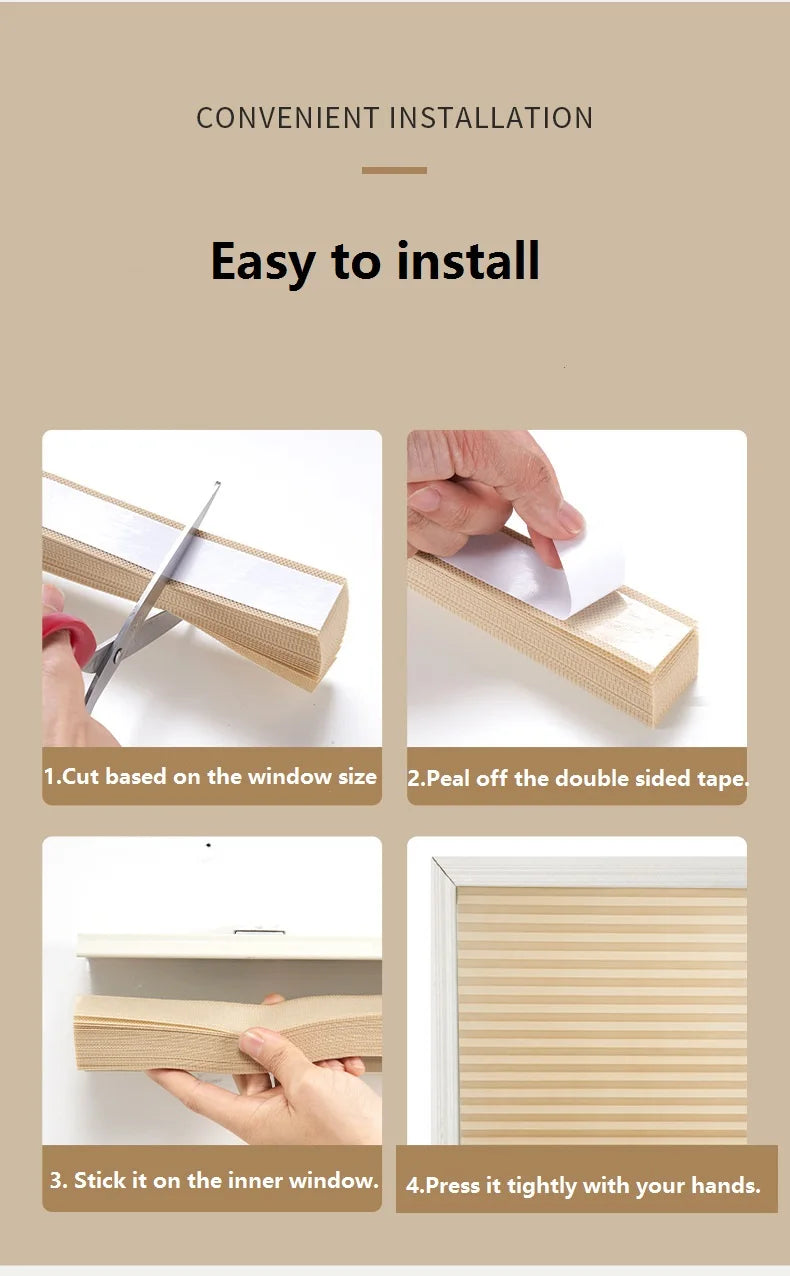 CONVENIENT INSTALLATION

Easy to install

1.Cut based on the window size

2.Peal off the double sided tape.

3. Stick it on the inner window.

4.Press it tightly with your hands.