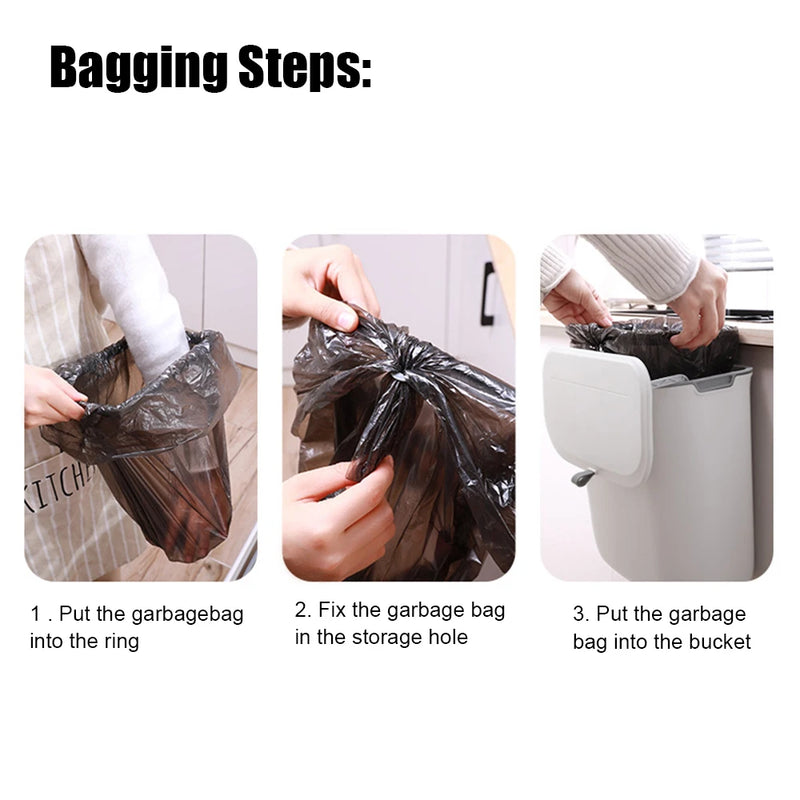 Bagging Steps:

KITCH

1 . Put the garbagebag into the ring

2. Fix the garbage bag in the storage hole

3. Put the garbage bag into the bucket